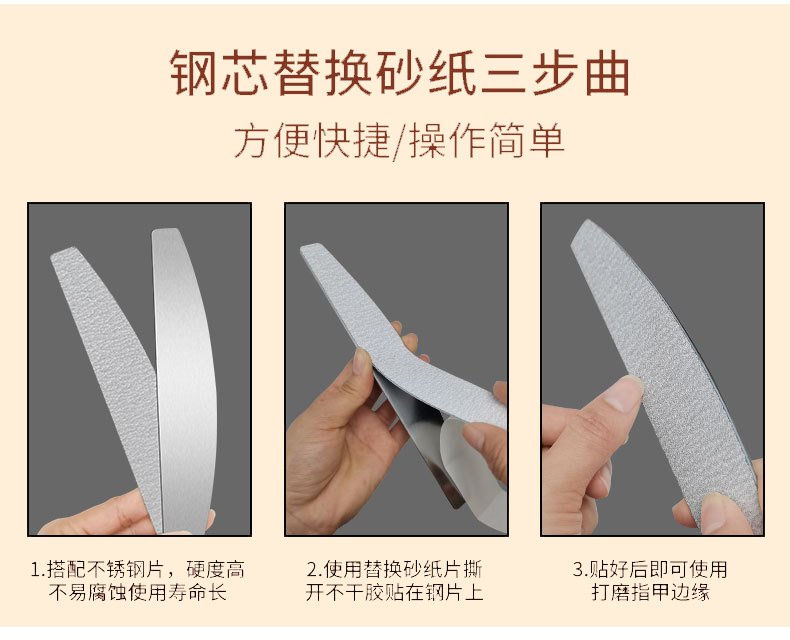 钢芯替换砂纸三步曲

方便快捷/操作简单

1.搭配不锈钢片，硬度高不易腐蚀使用寿命长

2.使用替换砂纸片撕开不干胶贴在钢片上

3.贴好后即可使用打磨指甲边缘