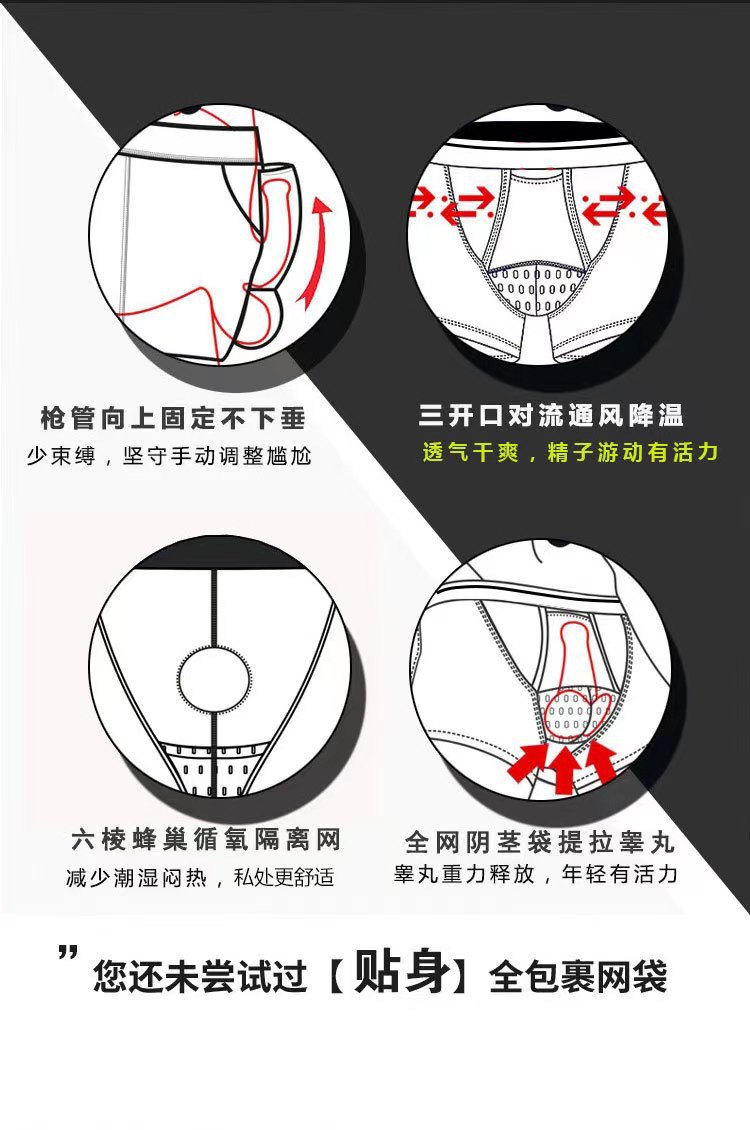 枪管向上固定不下垂
少束缚，坚守手动调整尴尬

三开口对流通风降温
透气干爽，精子游动有活力

六棱蜂巢循氧隔离网
减少潮湿闷热，私处更舒适

全网阴茎袋提拉睾丸
睾丸重力释放，年轻有活力

”您还未尝试过【贴身】全包裹网袋