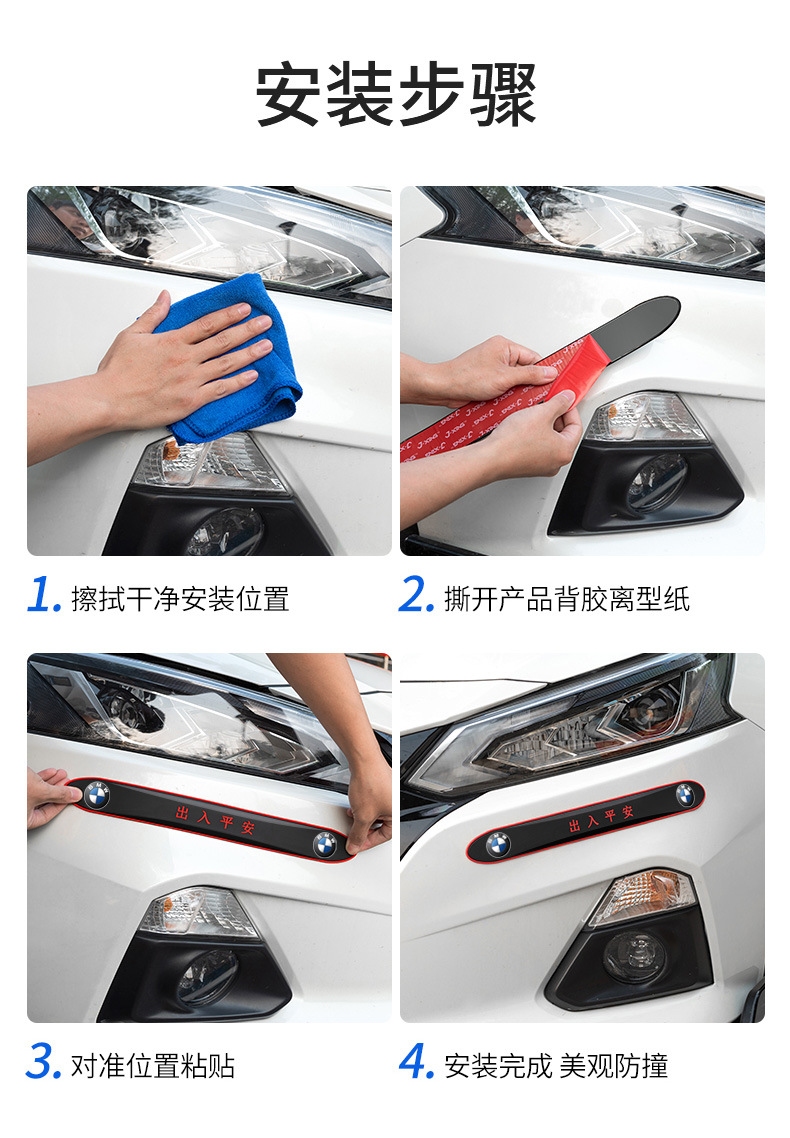 安装步骤

1. 擦拭干净安装位置

2. 撕开产品背胶离型纸

出入平安

3. 对准位置粘贴

出入平安

4. 安装完成 美观防撞