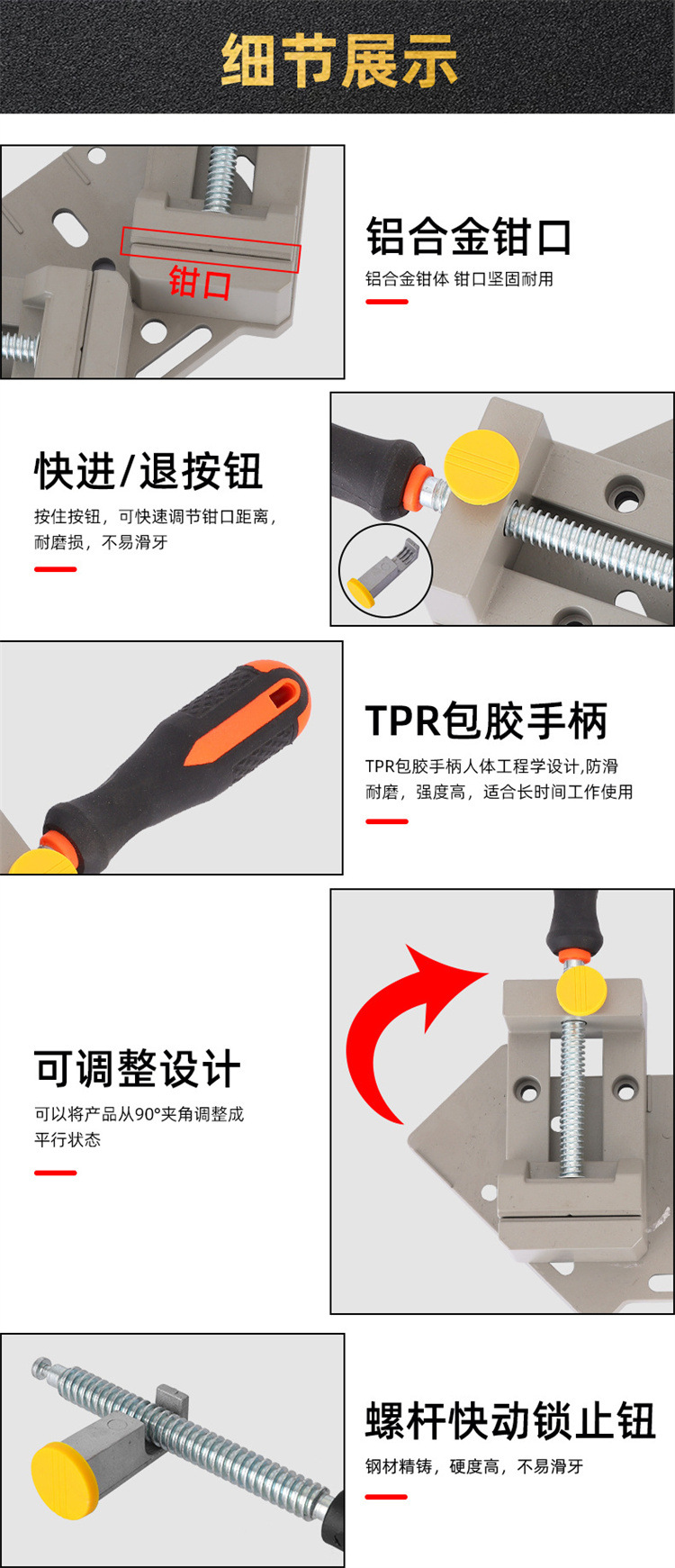 细节展示

钳口

铝合金钳口

铝合金钳体 钳口坚固耐用

快进/退按钮

按住按钮，可快速调节钳口距离，耐磨损，不易滑牙

TPR包胶手柄

TPR包胶手柄人体工程学设计,防滑耐磨，强度高，适合长时间工作使用

可调整设计

可以将产品从90°夹角调整成平行状态

螺杆快动锁止钮

钢材精铸，硬度高，不易滑牙