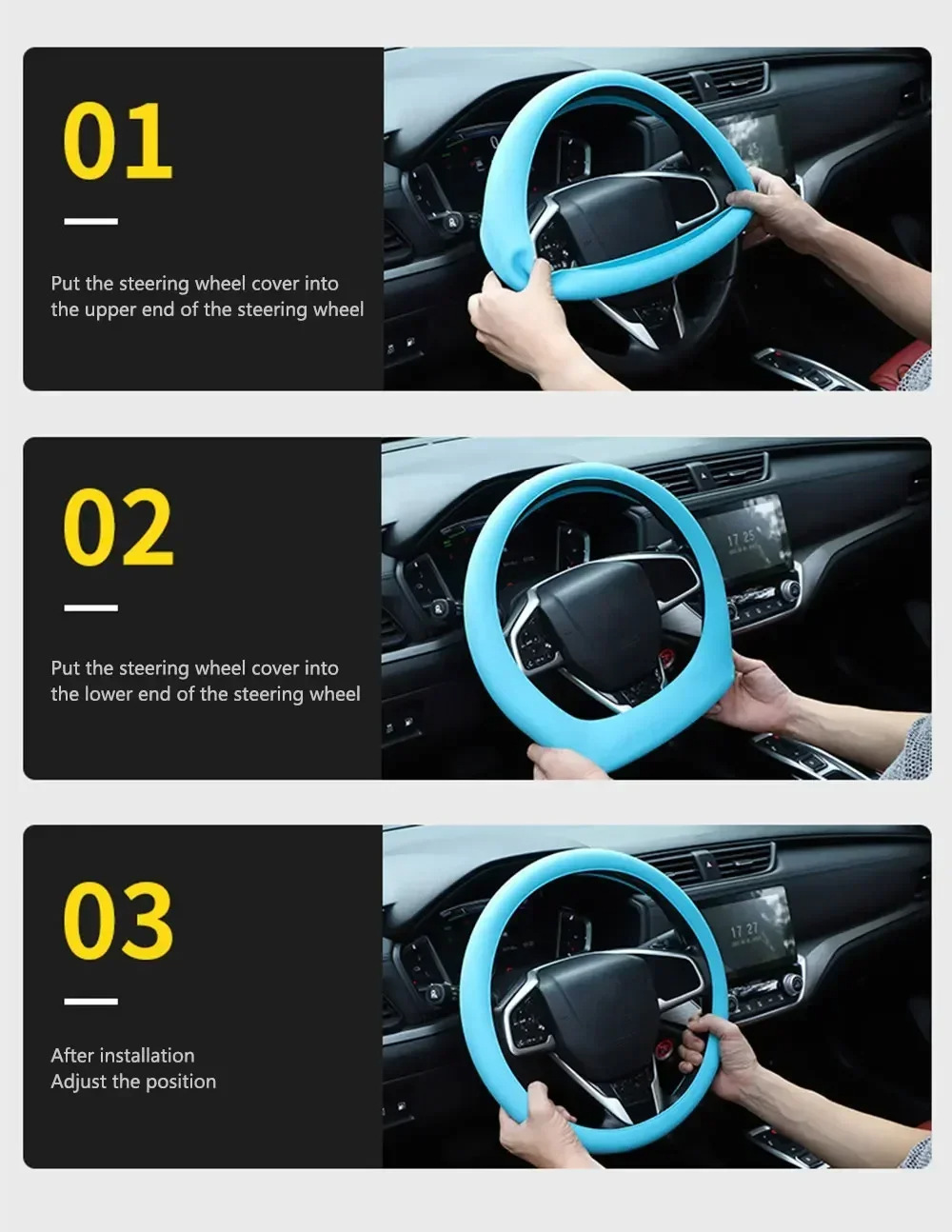 01

Put the steering wheel cover into the upper end of the steering wheel

02

Put the steering wheel cover into the lower end of the steering wheel

17 25

03

After installation
Adjust the position

17 27