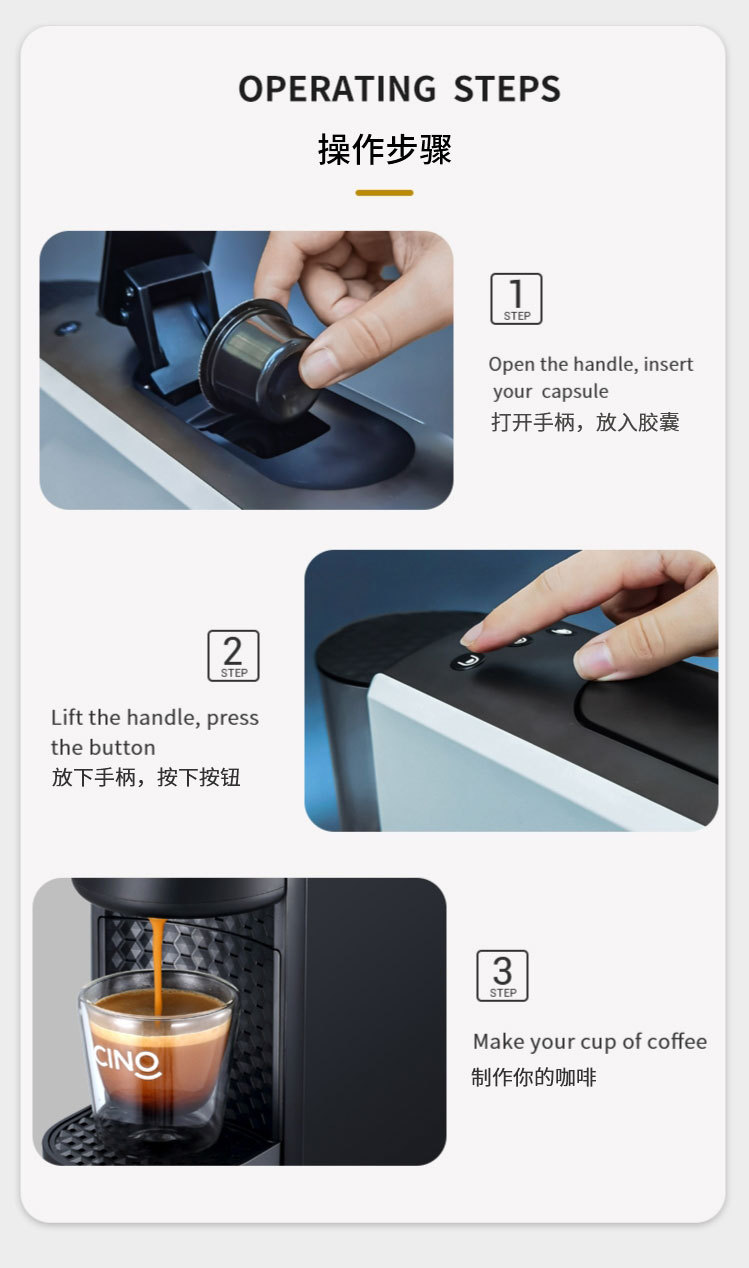 OPERATING STEPS
操作步骤

1
STEP

Open the handle, insert your capsule
打开手柄，放入胶囊

2
STEP

Lift the handle, press the button
放下手柄，按下按钮

CINO

3
STEP

Make your cup of coffee
制作你的咖啡