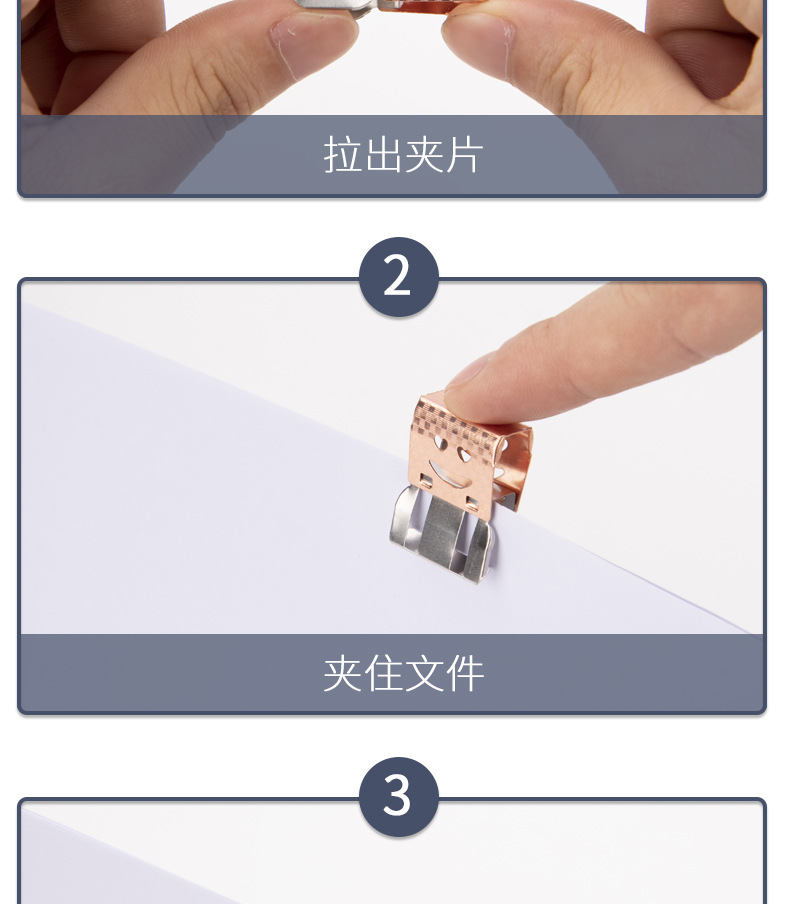 拉出夹片

2

夹住文件

3