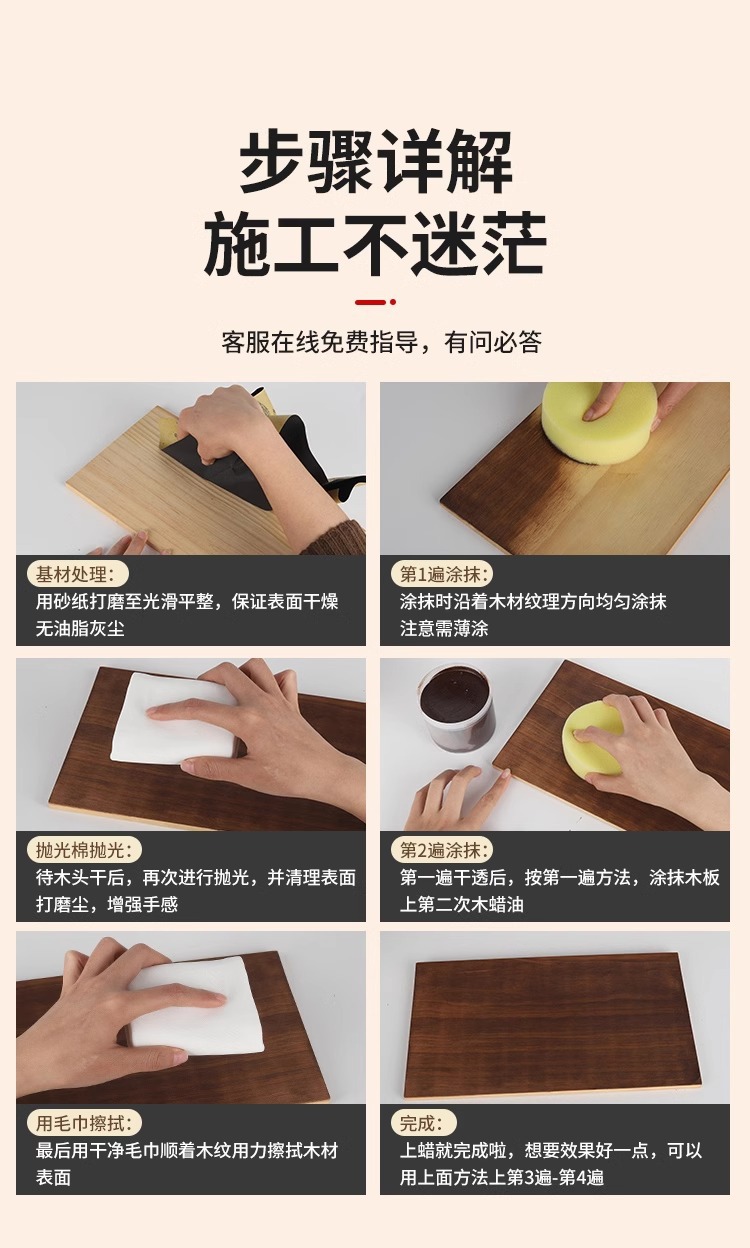 步骤详解
施工不迷茫

客服在线免费指导，有问必答

基材处理：
用砂纸打磨至光滑平整，保证表面干燥无油脂灰尘

第1遍涂抹：
涂抹时沿着木材纹理方向均匀涂抹
注意需薄涂

抛光棉抛光：
待木头干后，再次进行抛光，并清理表面打磨尘，增强手感

第2遍涂抹：
第一遍干透后，按第一遍方法，涂抹木板上第二次木蜡油

用毛巾擦拭：
最后用干净毛巾顺着木纹用力擦拭木材表面

完成：
上蜡就完成啦，想要效果好一点，可以用上面方法上第3遍-第4遍