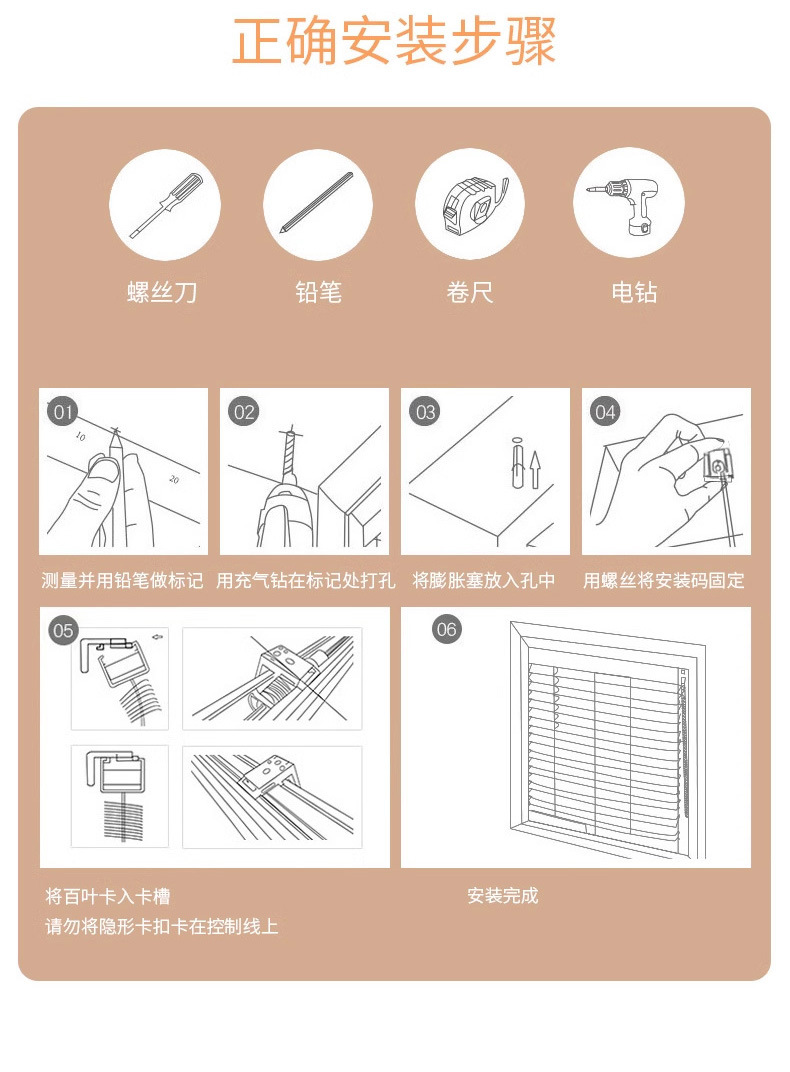 正确安装步骤

螺丝刀

铅笔

卷尺

电钻

01
10
20
测量并用铅笔做标记

02
用充气钻在标记处打孔

03
将膨胀塞放入孔中

04
用螺丝将安装码固定

05
将百叶卡入卡槽
请勿将隐形卡扣卡在控制线上

06
安装完成