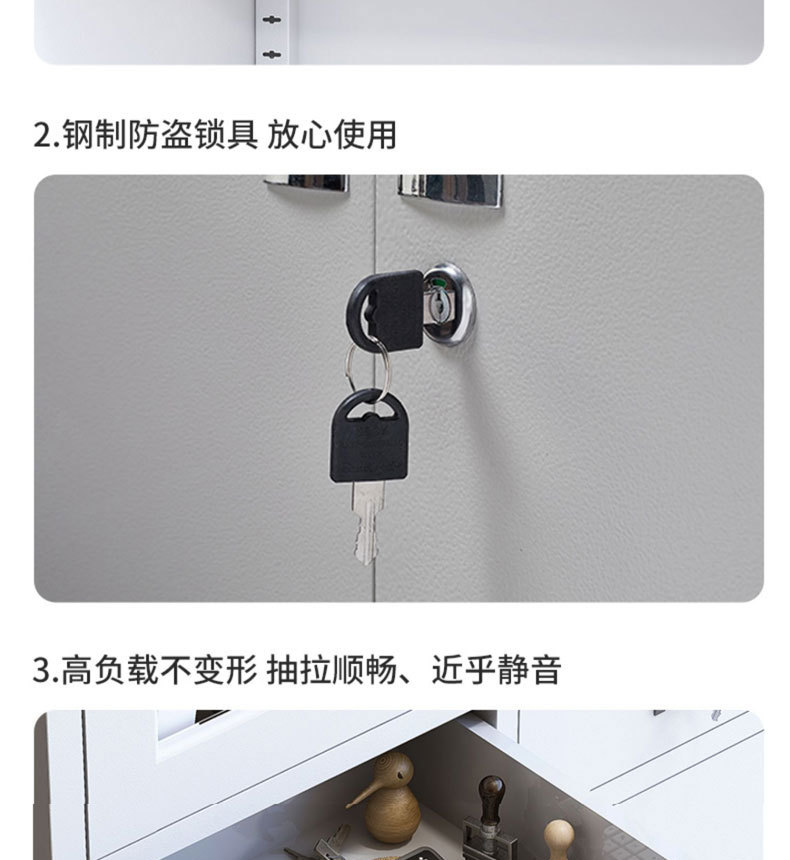 2.钢制防盗锁具 放心使用

3.高负载不变形 抽拉顺畅、近乎静音