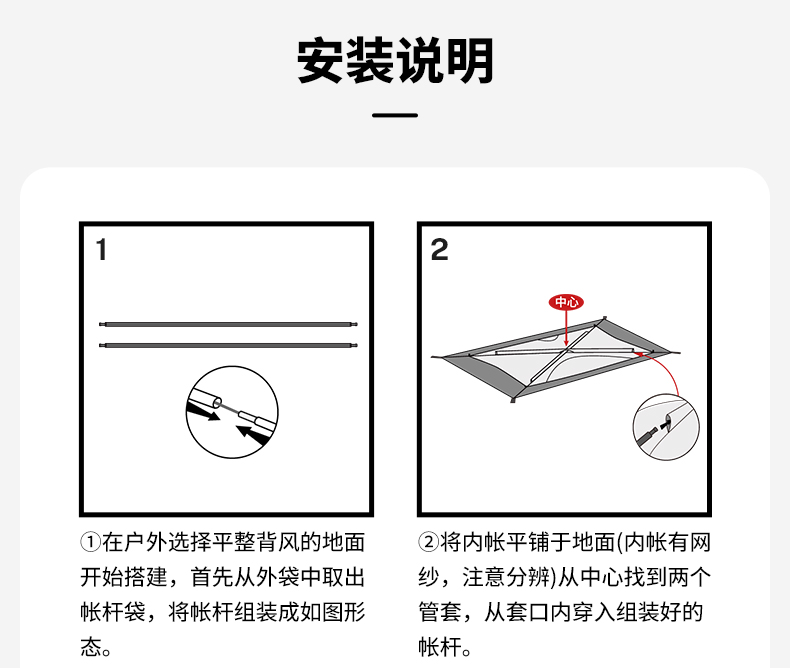 安装说明

1

①在户外选择平整背风的地面开始搭建，首先从外袋中取出帐杆袋，将帐杆组装成如图形态。

2

中心

②将内帐平铺于地面(内帐有网纱，注意分辨)从中心找到两个管套，从套口内穿入组装好的帐杆。