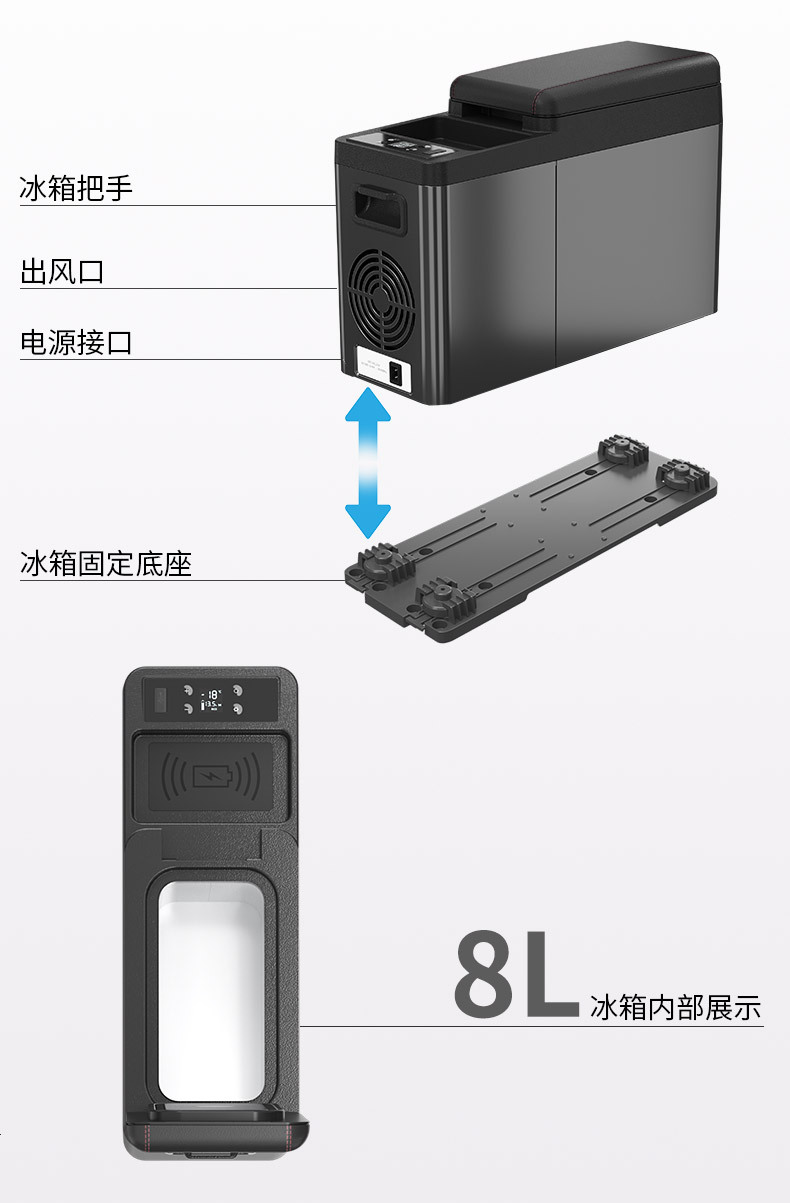 冰箱把手

出风口

电源接口

冰箱固定底座

-18°
13.5

8L 冰箱内部展示