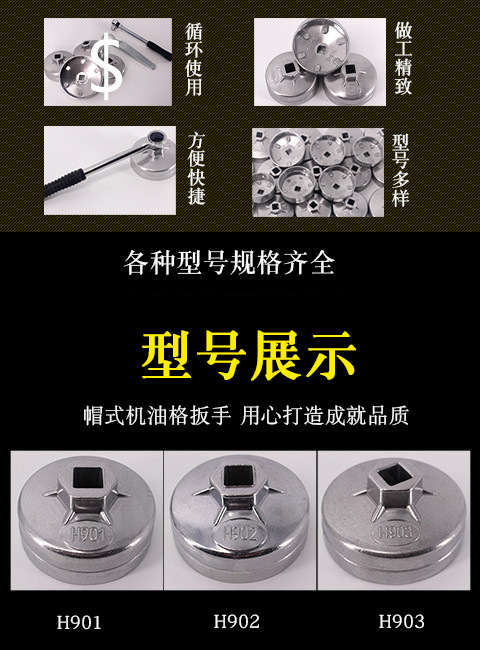 $

循环使用

做工精致

方便快捷

型号多样

各种型号规格齐全

型号展示

帽式机油格扳手 用心打造成就品质

H901

H902

H903

H901

H902

H903