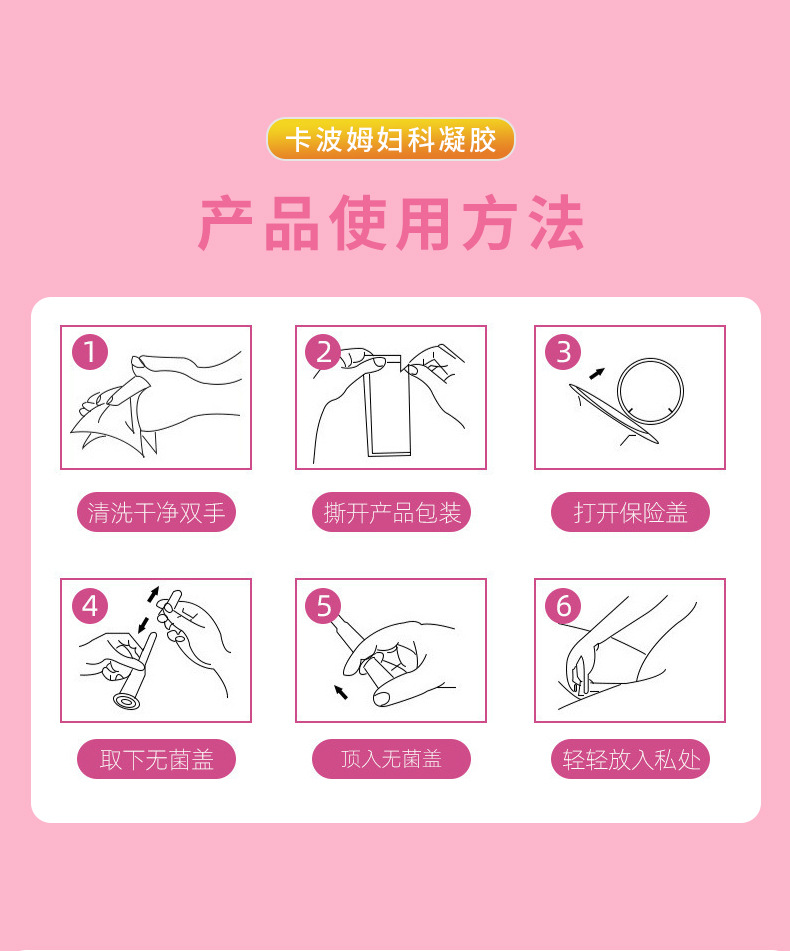 卡波姆妇科凝胶

产品使用方法

1
清洗干净双手

2
撕开产品包装

3
打开保险盖

4
取下无菌盖

5
顶入无菌盖

6
轻轻放入私处