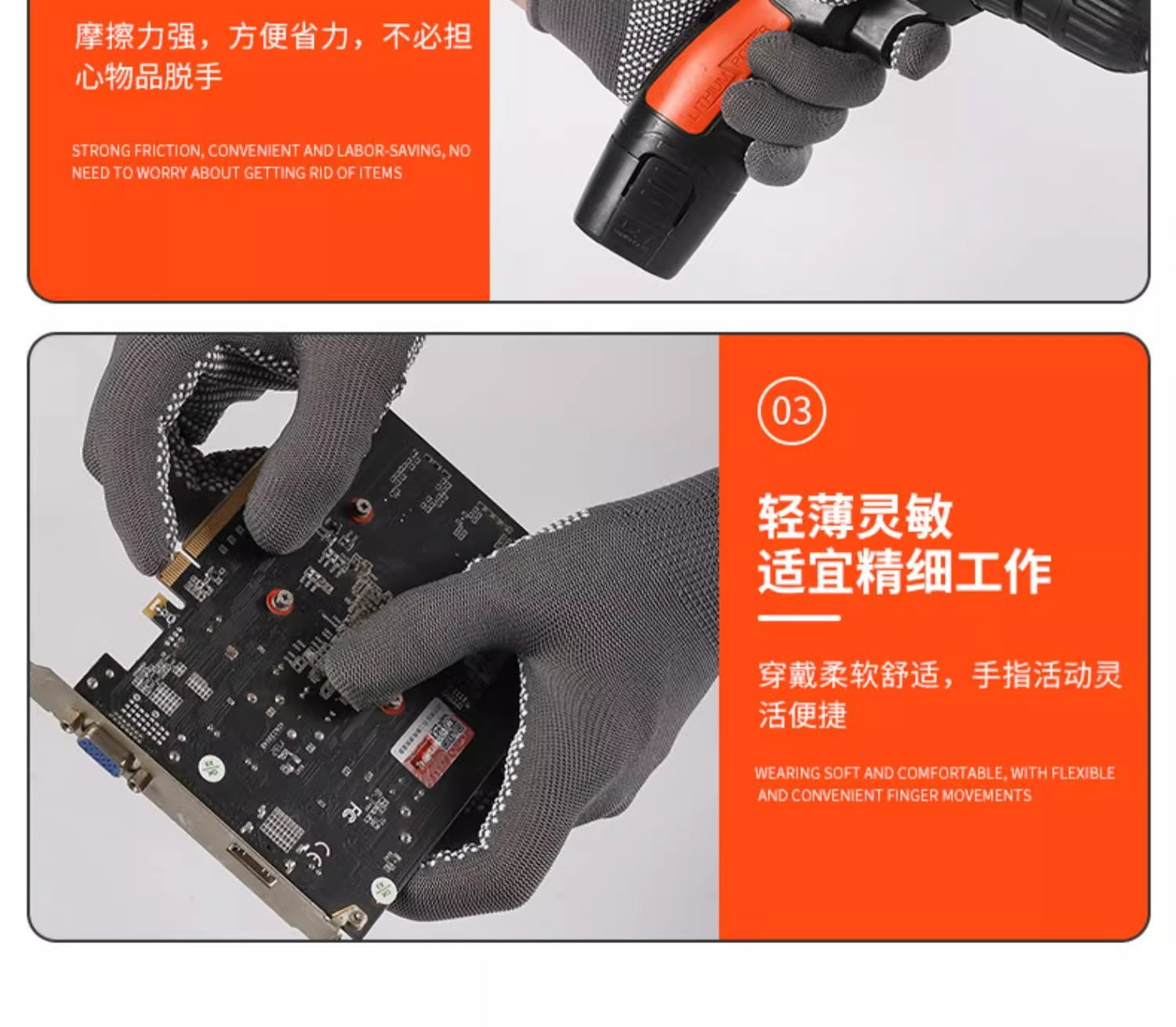 摩擦力强，方便省力，不必担心物品脱手

STRONG FRICTION, CONVENIENT AND LABOR-SAVING, NO NEED TO WORRY ABOUT GETTING RID OF ITEMS

LITHIUM POWER

03

轻薄灵敏
适宜精细工作

穿戴柔软舒适，手指活动灵活便捷

WEARING SOFT AND COMFORTABLE, WITH FLEXIBLE AND CONVENIENT FINGER MOVEMENTS