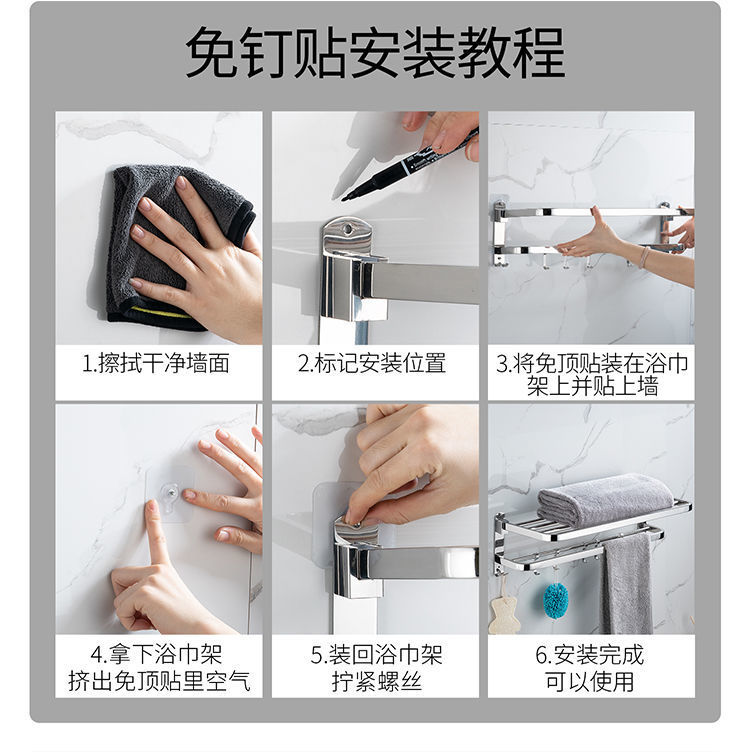 免钉贴安装教程

1.擦拭干净墙面

2.标记安装位置

3.将免顶贴装在浴巾架上并贴上墙

4.拿下浴巾架
挤出免顶贴里空气

5.装回浴巾架
拧紧螺丝

6.安装完成
可以使用