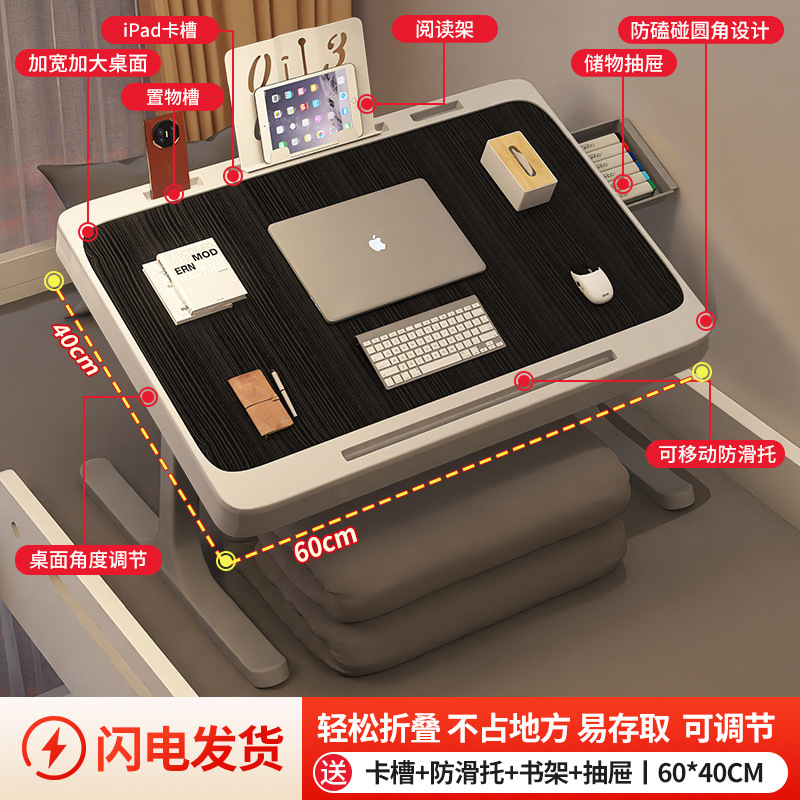 iPad卡槽
阅读架
防磕碰圆角设计
加宽加大桌面
储物抽屉
置物槽
MOD
ERN
40cm
可移动防滑托
60cm
桌面角度调节
闪电发货
轻松折叠 不占地方 易存取 可调节
送 卡槽+防滑托+书架+抽屉 | 60*40CM