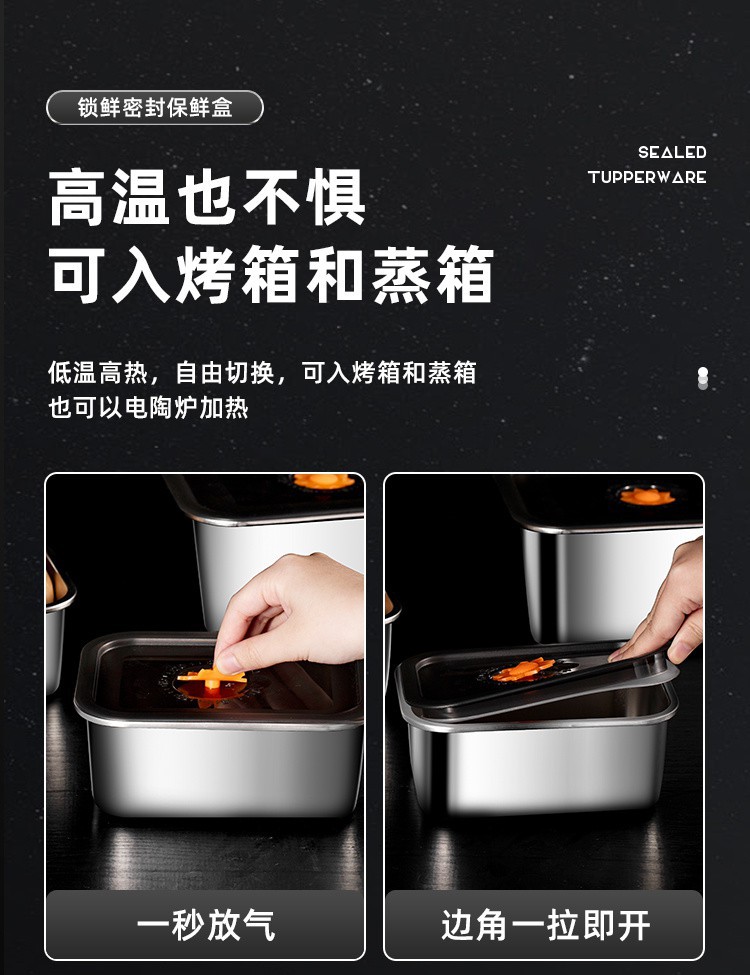 锁鲜密封保鲜盒

SEALED
TUPPERWARE

高温也不惧
可入烤箱和蒸箱

低温高热，自由切换，可入烤箱和蒸箱
也可以电陶炉加热

一秒放气

边角一拉即开