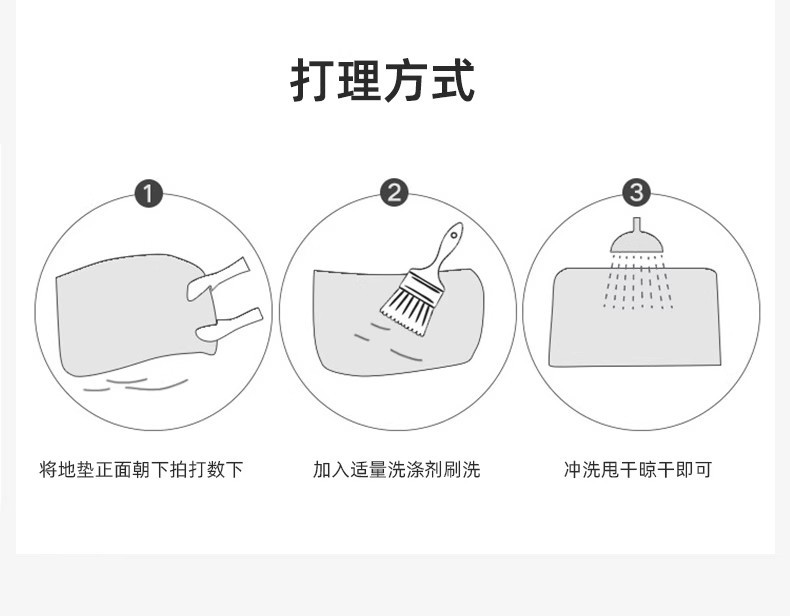 打理方式

1
将地垫正面朝下拍打数下

2
加入适量洗涤剂刷洗

3
冲洗甩干晾干即可