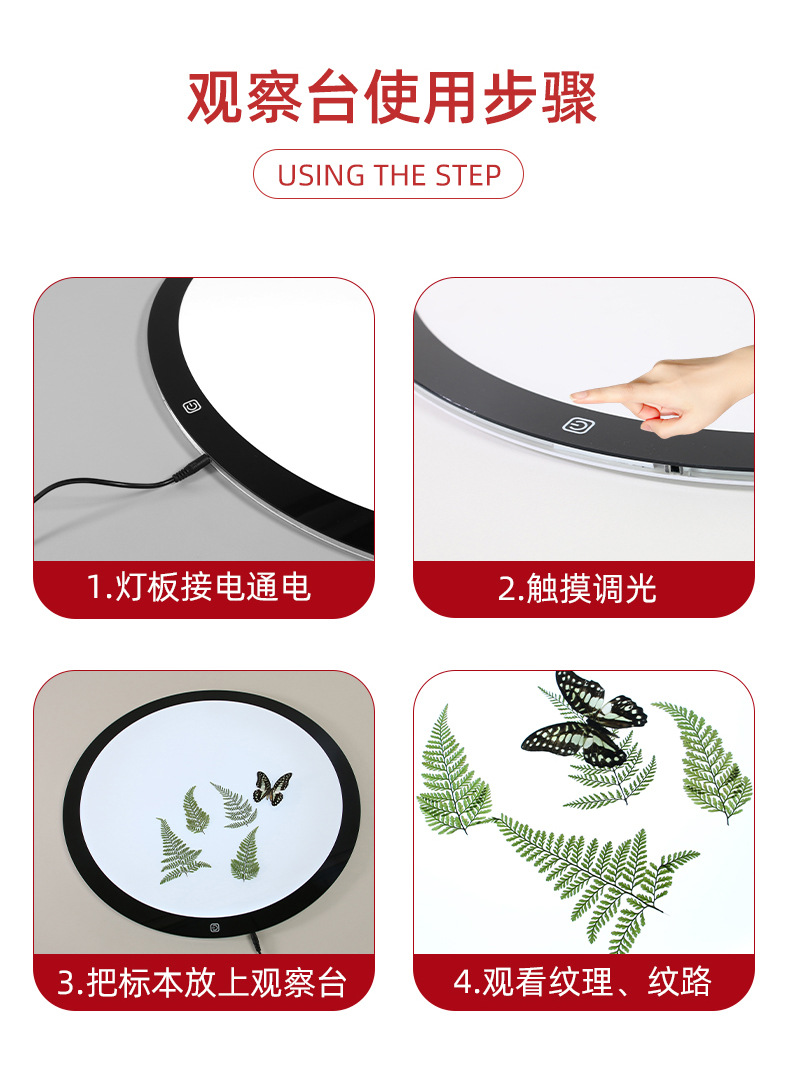 观察台使用步骤

USING THE STEP

1.灯板接电通电

2.触摸调光

3.把标本放上观察台

4.观看纹理、纹路