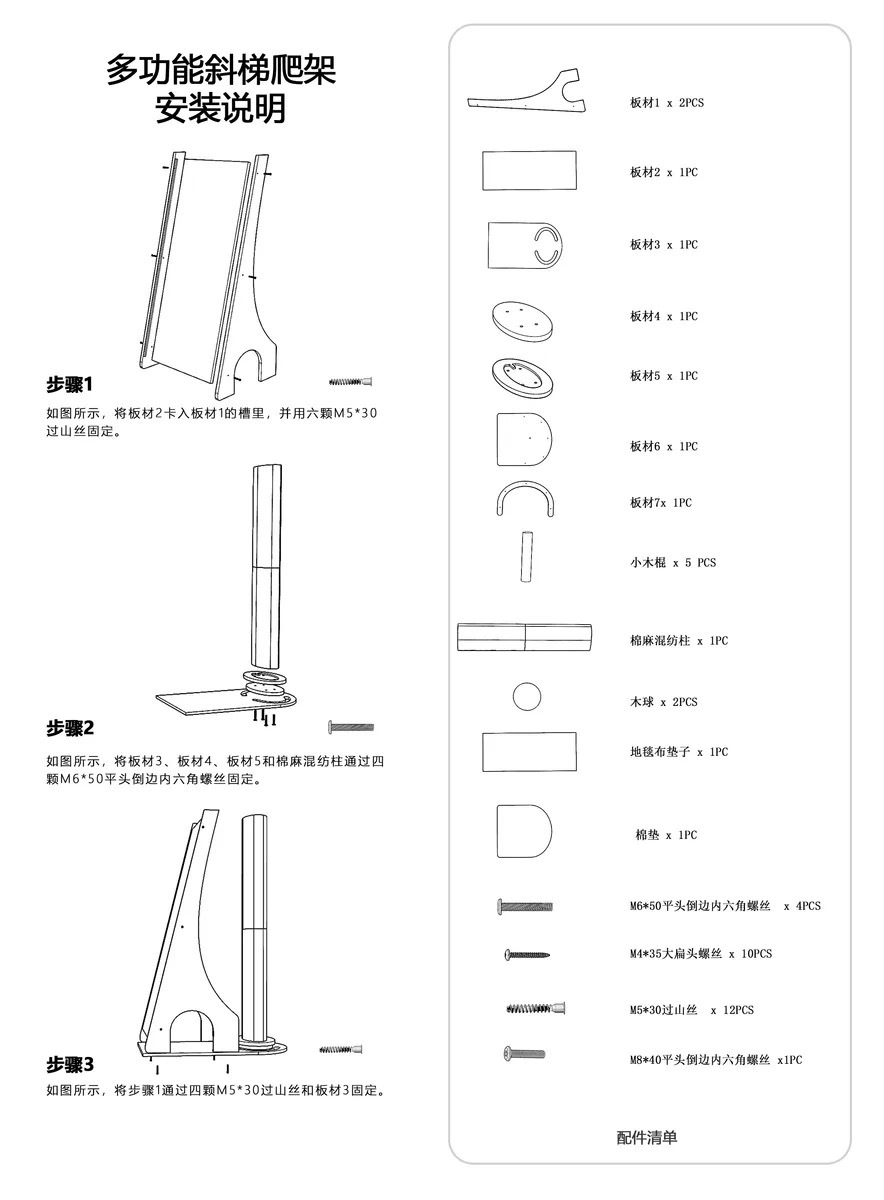 多功能斜梯爬架
安装说明

步骤1
如图所示，将板材2卡入板材1的槽里，并用六颗M5*30过山丝固定。

步骤2
如图所示，将板材3、板材4、板材5和棉麻混纺柱通过四颗M6*50平头倒边内六角螺丝固定。

步骤3
如图所示，将步骤1通过四颗M5*30过山丝和板材3固定。

板材1 x 2PCS

板材2 x 1PC

板材3 x 1PC

板材4 x 1PC

板材5 x 1PC

板材6 x 1PC

板材7x 1PC

小木棍 x 5 PCS

棉麻混纺柱 x 1PC

木球 x 2PCS

地毯布垫子 x 1PC

棉垫 x 1PC

M6*50平头倒边内六角螺丝 x 4PCS

M4*35大扁头螺丝 x 10PCS

M5*30过山丝 x 12PCS

M8*40平头倒边内六角螺丝 x1PC

配件清单