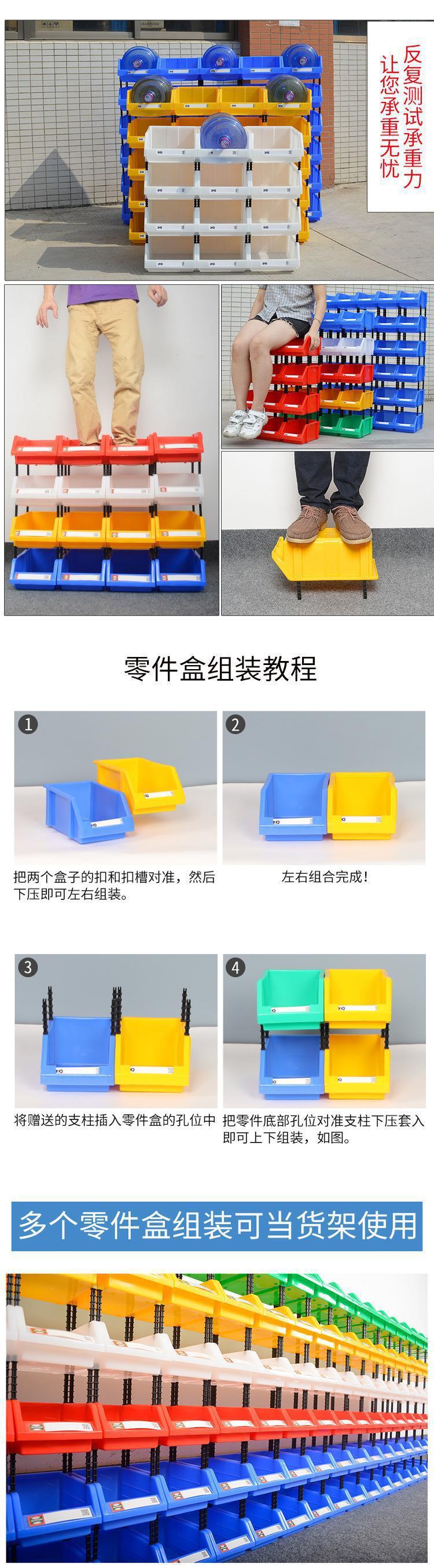 反复测试承重力
让您承重无忧

零件盒组装教程

1
把两个盒子的扣和扣槽对准，然后下压即可左右组装。

2
左右组合完成！

3
将赠送的支柱插入零件盒的孔位中

4
把零件底部孔位对准支柱下压套入即可上下组装，如图。

多个零件盒组装可当货架使用