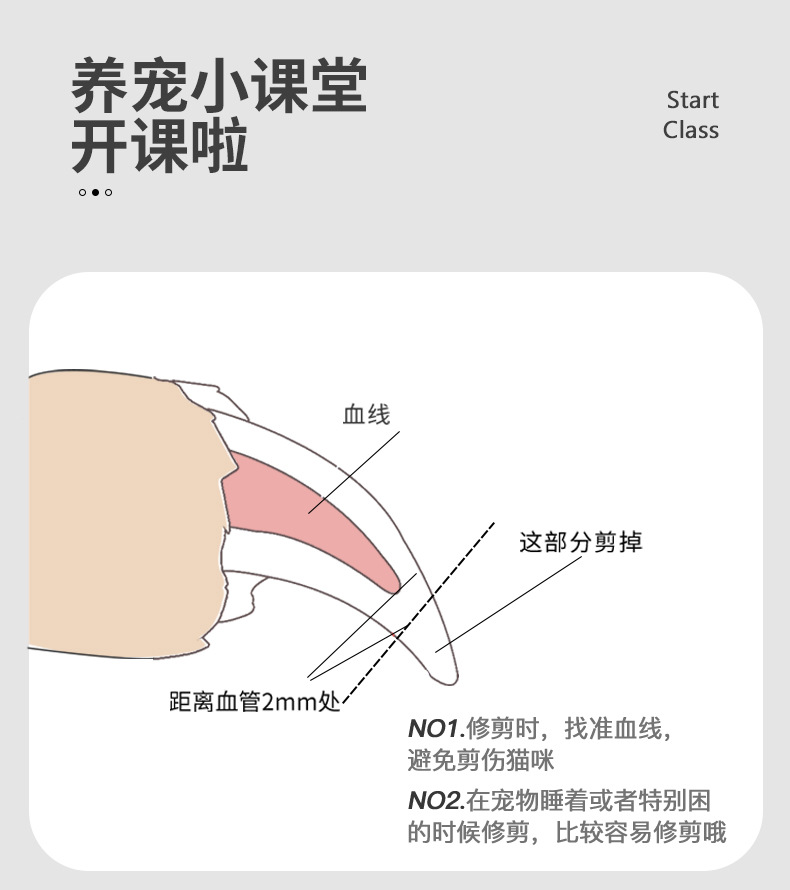 养宠小课堂
开课啦

Start
Class

血线

这部分剪掉

距离血管2mm处

NO1.修剪时，找准血线，避免剪伤猫咪

NO2.在宠物睡着或者特别困的时候修剪，比较容易修剪哦