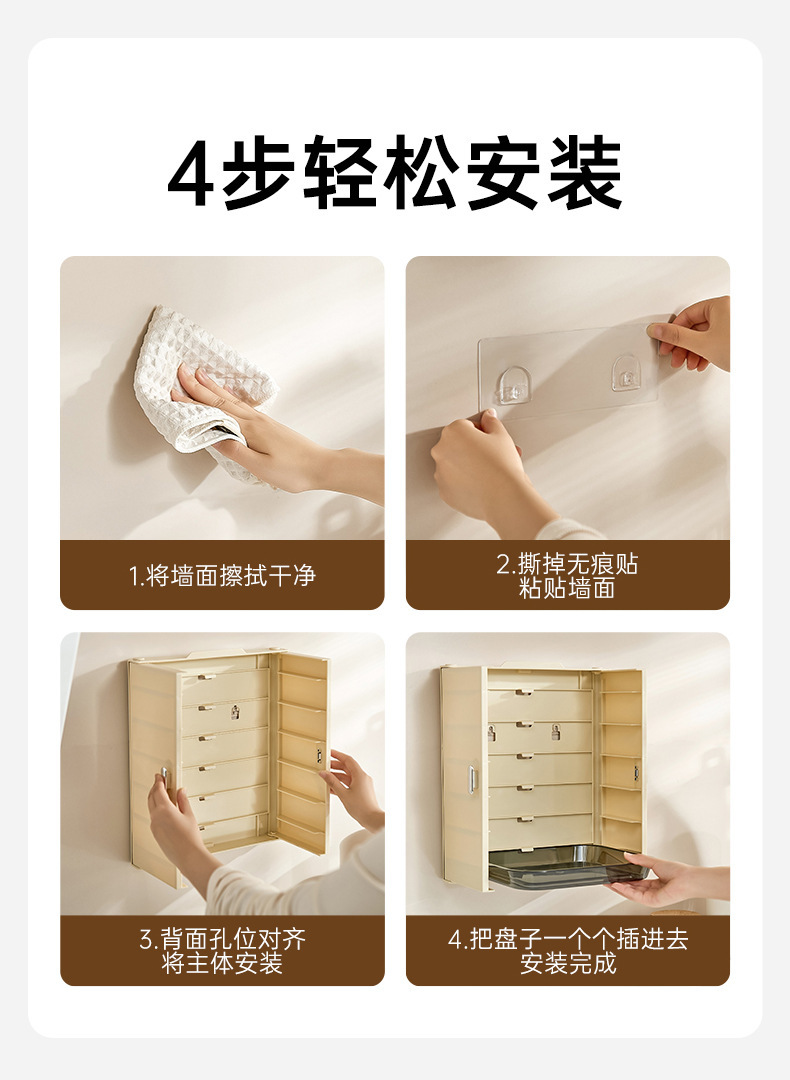 4步轻松安装

1.将墙面擦拭干净

2.撕掉无痕贴
粘贴墙面

3.背面孔位对齐
将主体安装

4.把盘子一个个插进去
安装完成