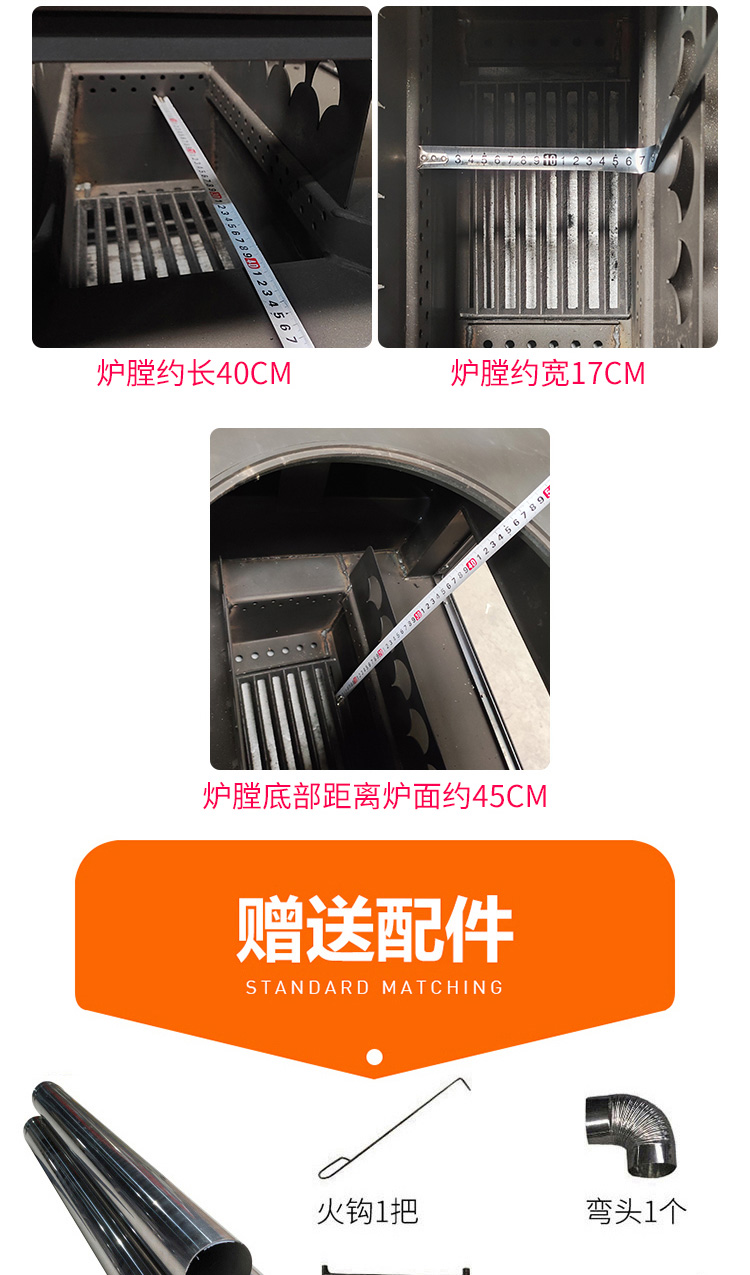 炉膛约长40CM

炉膛约宽17CM

炉膛底部距离炉面约45CM

赠送配件

STANDARD MATCHING

火钩1把

弯头1个