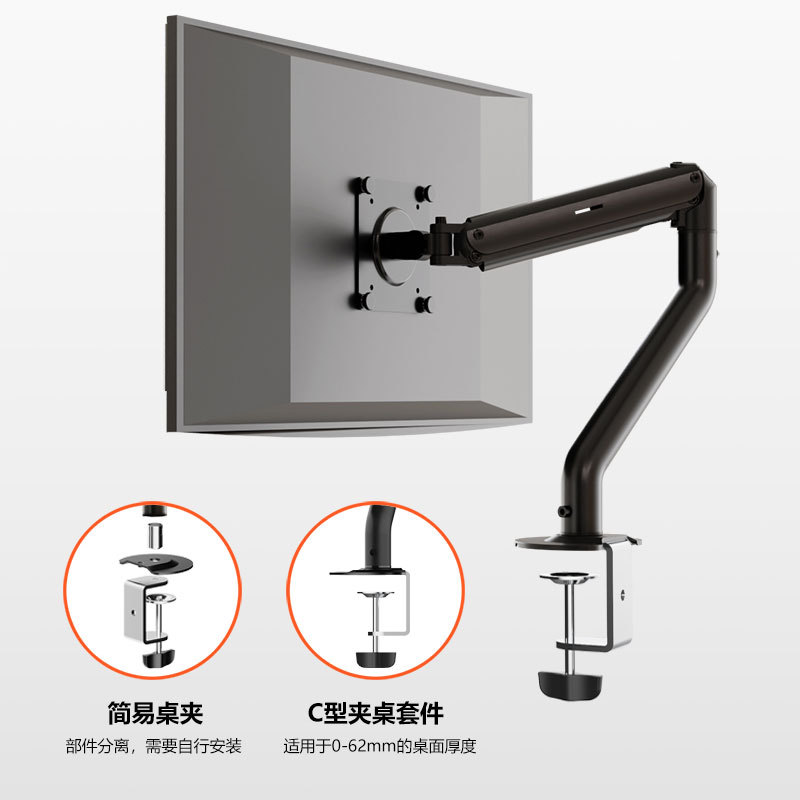 简易桌夹
部件分离，需要自行安装

C型夹桌套件
适用于0-62mm的桌面厚度