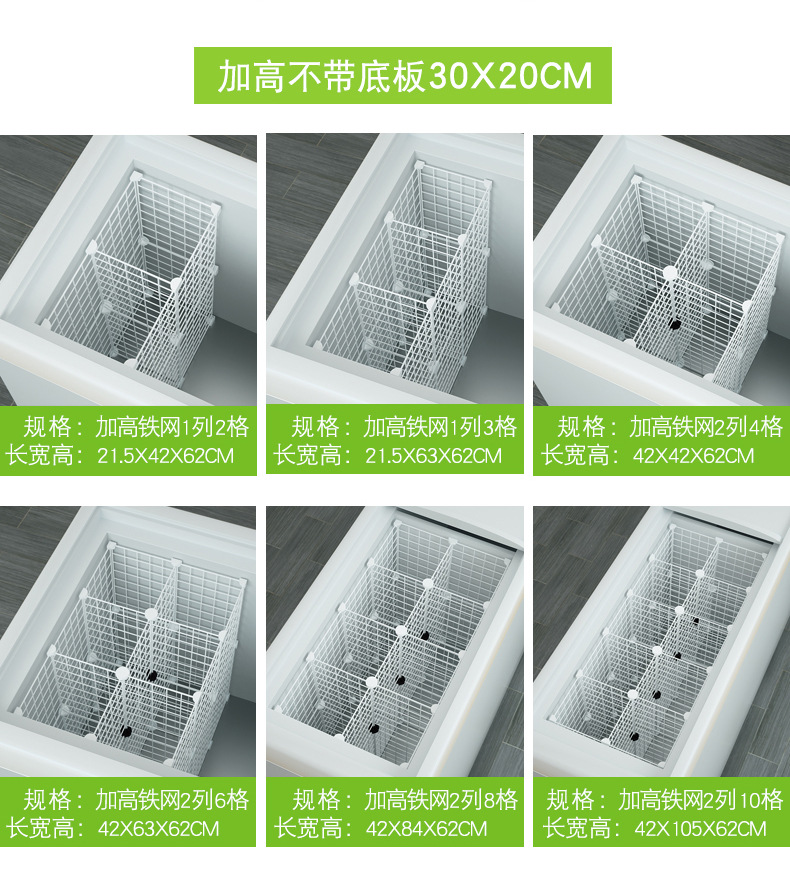 加高不带底板30X20CM

规格：加高铁网1列2格
长宽高：21.5X42X62CM

规格：加高铁网1列3格
长宽高：21.5X63X62CM

规格：加高铁网2列4格
长宽高：42X42X62CM

规格：加高铁网2列6格
长宽高：42X63X62CM

规格：加高铁网2列8格
长宽高：42X84X62CM

规格：加高铁网2列10格
长宽高：42X105X62CM