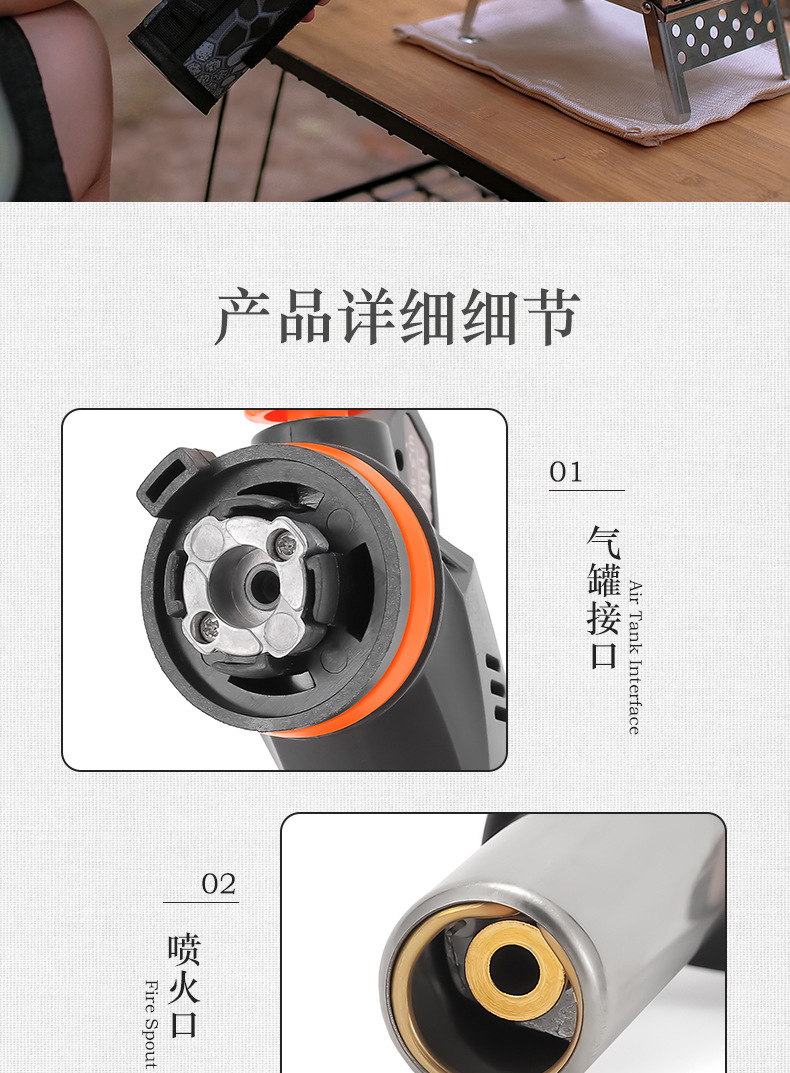 产品详细细节

01

气罐接口

Air Tank Interface

02

喷火口

Fire Spout