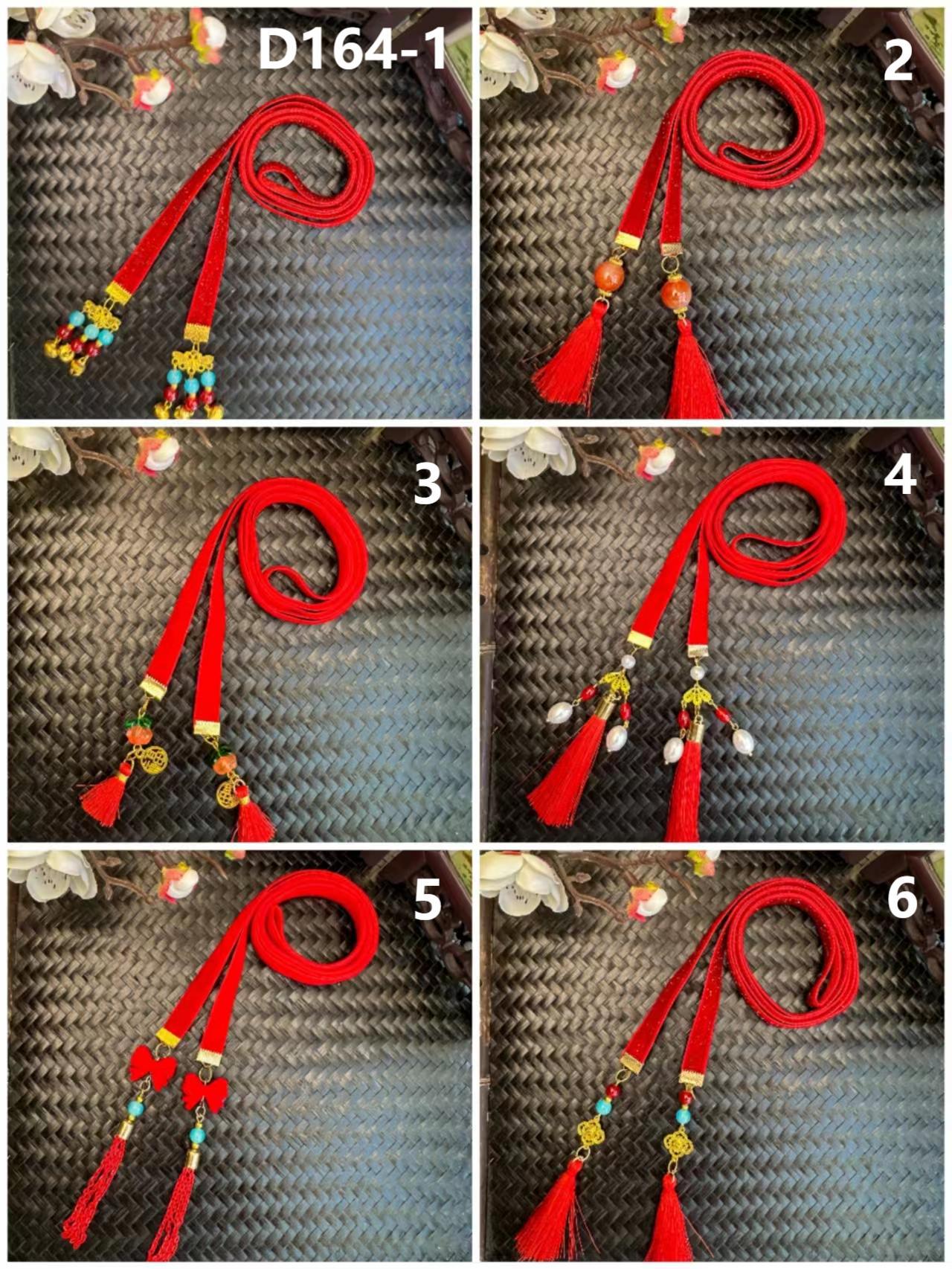 D164-1

2

3

4

5

6