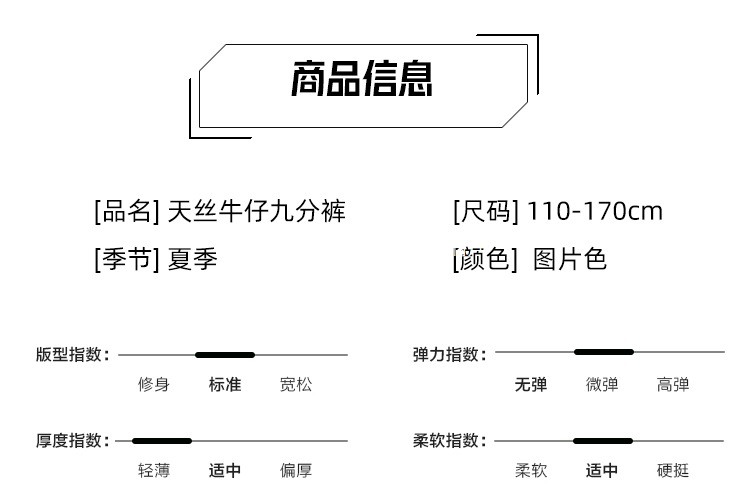 商品信息

[品名] 天丝牛仔九分裤

[季节] 夏季

[尺码] 110-170cm

[颜色] 图片色

版型指数：

修身 标准 宽松

厚度指数：

轻薄 适中 偏厚

弹力指数：

无弹 微弹 高弹

柔软指数：

柔软 适中 硬挺