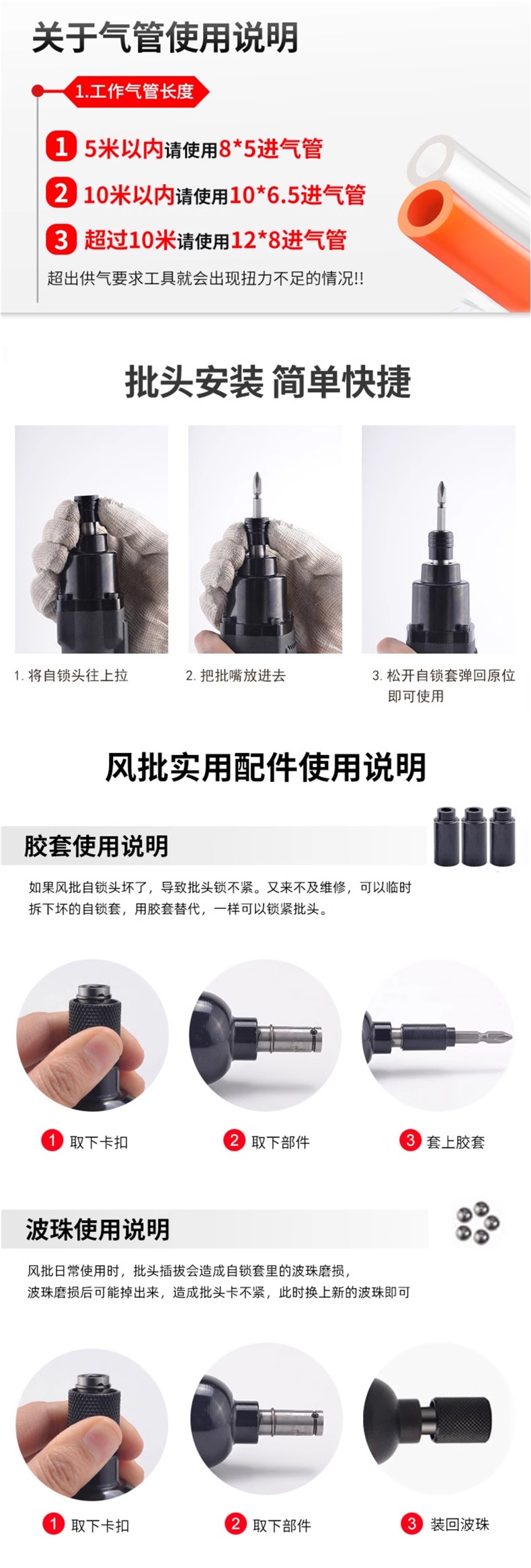 关于气管使用说明

1.工作气管长度

1 5米以内请使用8*5进气管

2 10米以内请使用10*6.5进气管

3 超过10米请使用12*8进气管

超出供气要求工具就会出现扭力不足的情况!!

批头安装 简单快捷

1. 将自锁头往上拉

2. 把批嘴放进去

3. 松开自锁套弹回原位即可使用

风批实用配件使用说明

胶套使用说明

如果风批自锁头坏了，导致批头锁不紧。又来不及维修，可以临时拆下坏的自锁套，用胶套替代，一样可以锁紧批头。

1 取下卡扣

2 取下部件

3 套上胶套

波珠使用说明

风批日常使用时，批头插拔会造成自锁套里的波珠磨损，波珠磨损后可能掉出来，造成批头卡不紧，此时换上新的波珠即可

1 取下卡扣

2 取下部件

3 装回波珠