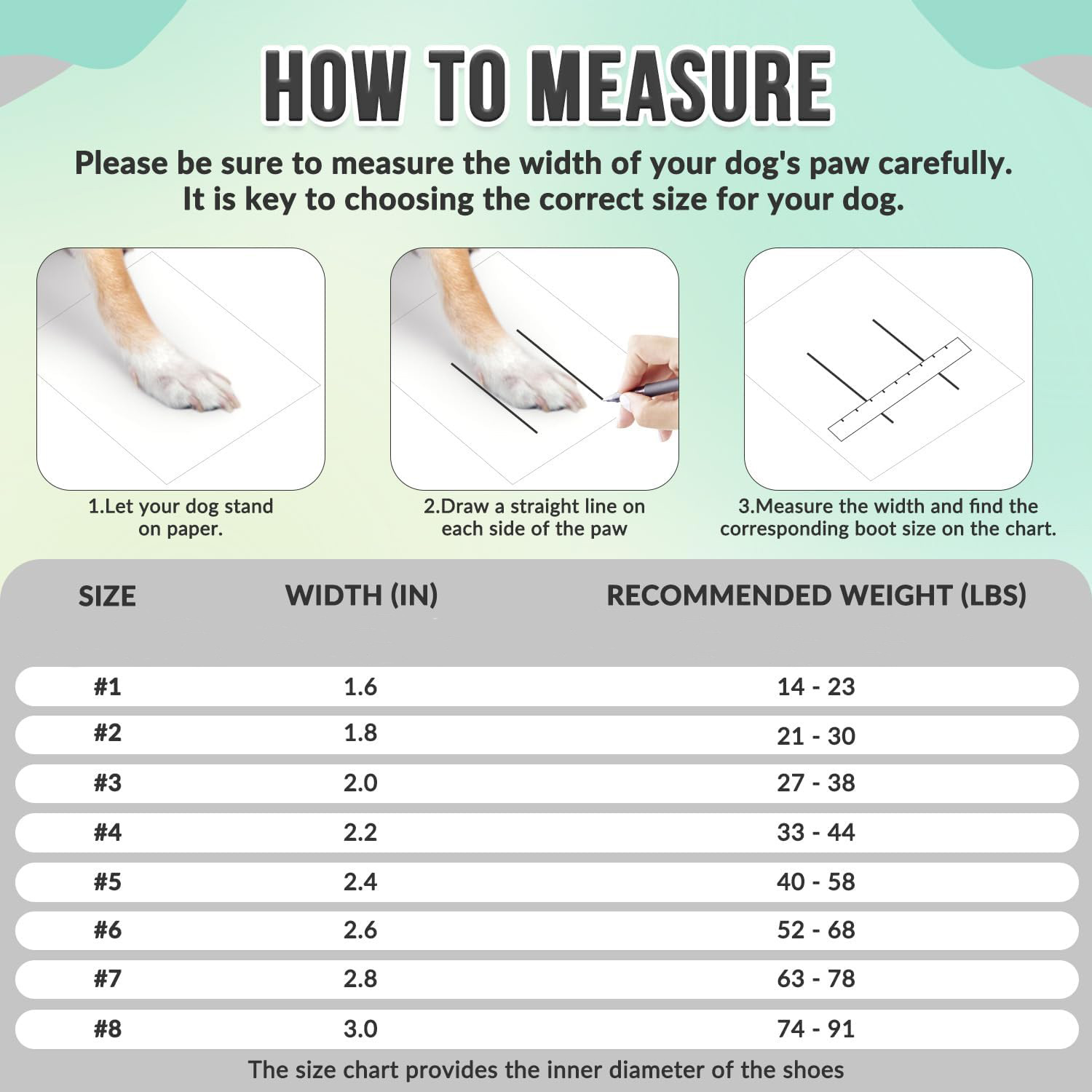 HOW TO MEASURE

Please be sure to measure the width of your dog's paw carefully. It is key to choosing the correct size for your dog.

1.Let your dog stand on paper.

2.Draw a straight line on each side of the paw

3.Measure the width and find the corresponding boot size on the chart.

| SIZE | WIDTH (IN) | RECOMMENDED WEIGHT (LBS) |
|---|---|---|
| #1 | 1.6 | 14 - 23 |
| #2 | 1.8 | 21 - 30 |
| #3 | 2.0 | 27 - 38 |
| #4 | 2.2 | 33 - 44 |
| #5 | 2.4 | 40 - 58 |
| #6 | 2.6 | 52 - 68 |
| #7 | 2.8 | 63 - 78 |
| #8 | 3.0 | 74 - 91 |

The size chart provides the inner diameter of the shoes