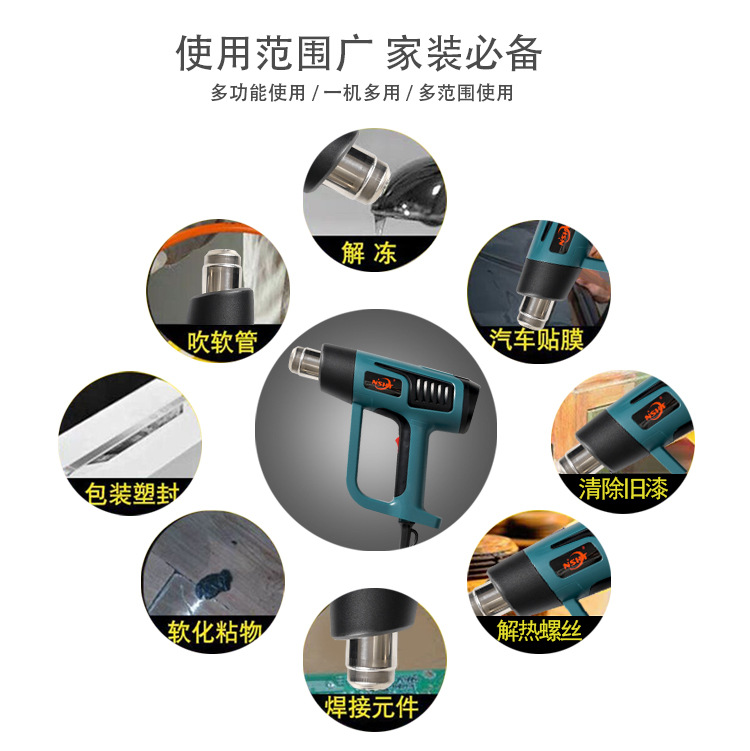 使用范围广 家装必备
多功能使用 / 一机多用 / 多范围使用

解 冻

吹软管

汽车贴膜

NSH

包装塑封

清除旧漆

软化粘物

解热螺丝

焊接元件