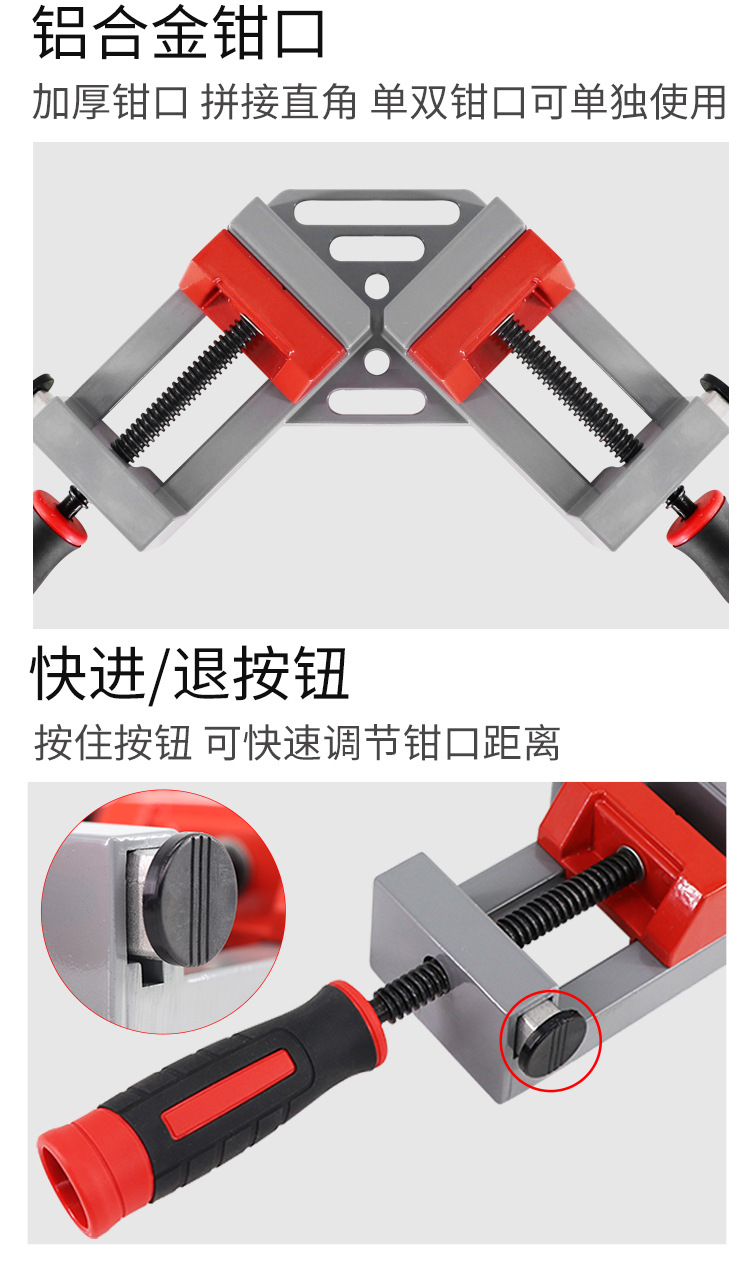 铝合金钳口

加厚钳口 拼接直角 单双钳口可单独使用

快进/退按钮

按住按钮 可快速调节钳口距离