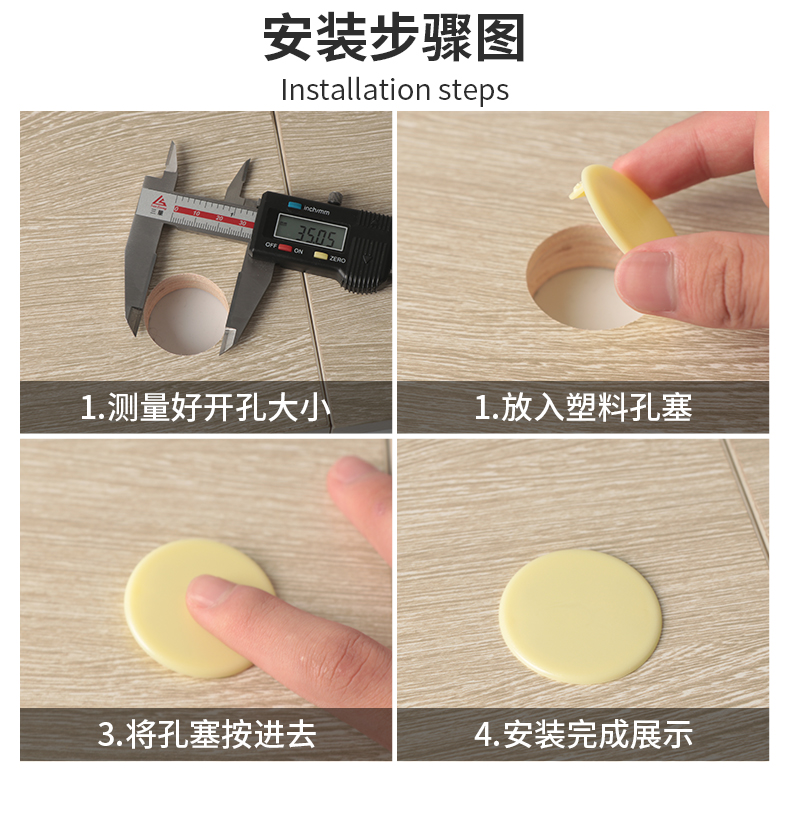 安装步骤图
Installation steps

三量
0 10 20 30
inch/mm
35.05
OFF ON ZERO

1.测量好开孔大小

1.放入塑料孔塞

3.将孔塞按进去

4.安装完成展示