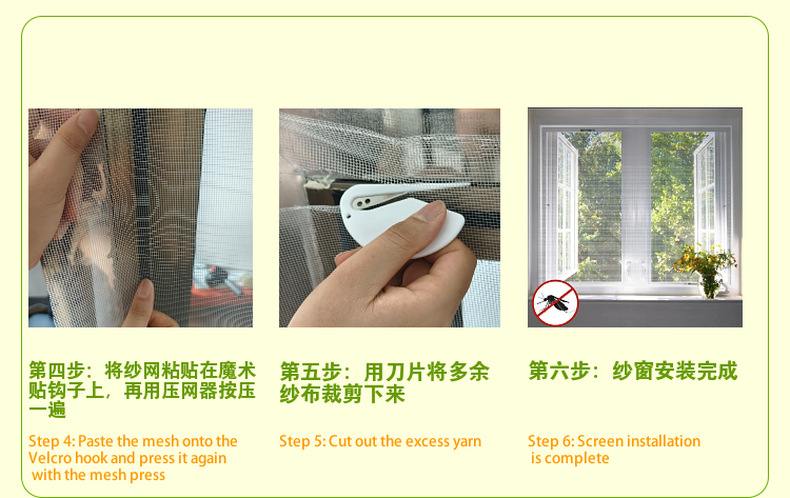 第四步：将纱网粘贴在魔术贴钩子上，再用压网器按压一遍

Step 4: Paste the mesh onto the Velcro hook and press it again with the mesh press

第五步：用刀片将多余纱布裁剪下来

Step 5: Cut out the excess yarn

第六步：纱窗安装完成

Step 6: Screen installation is complete