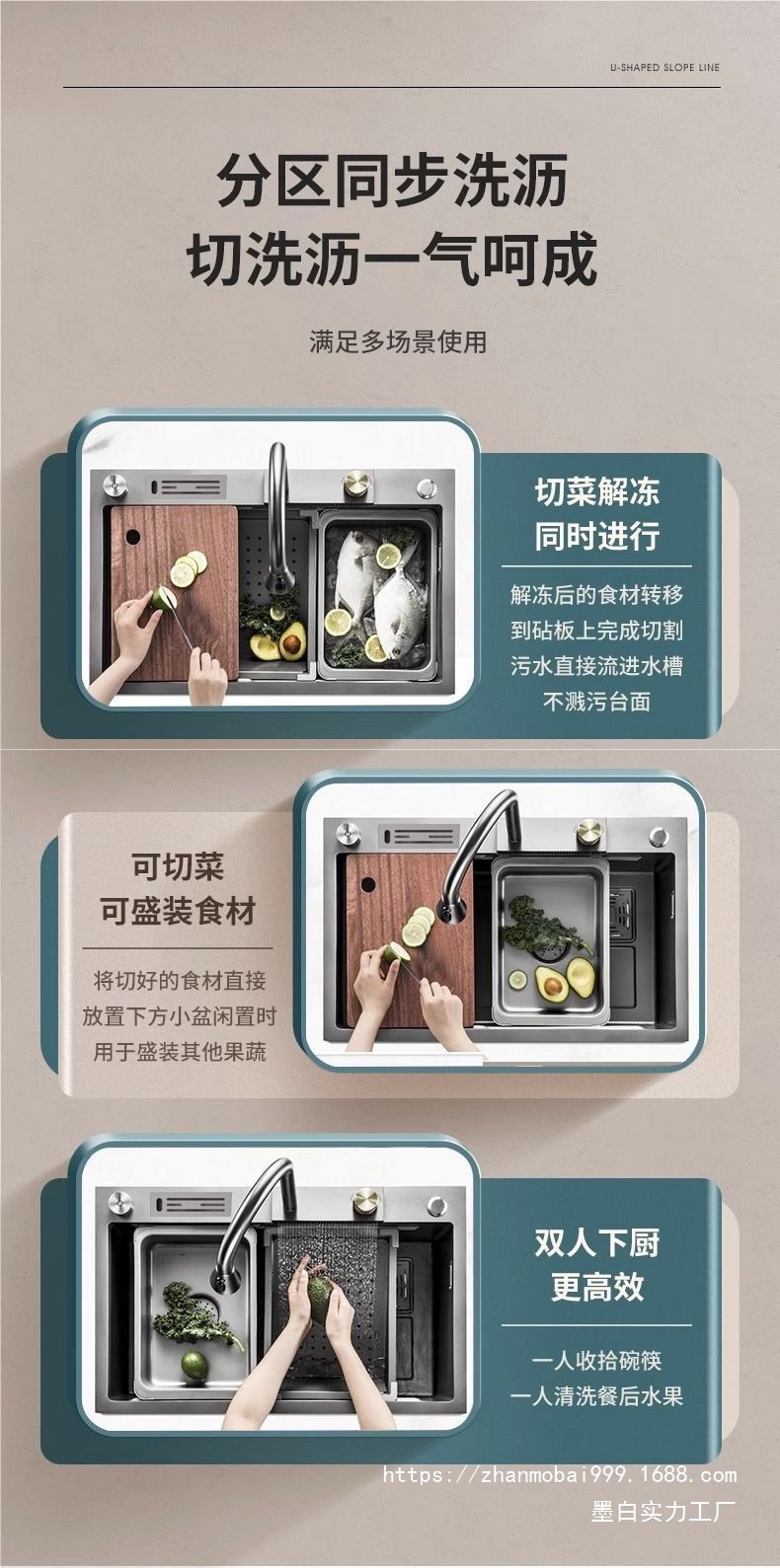 U-SHAPED SLOPE LINE

分区同步洗沥
切洗沥一气呵成

满足多场景使用

切菜解冻
同时进行

解冻后的食材转移
到砧板上完成切割
污水直接流进水槽
不溅污台面

可切菜
可盛装食材

将切好的食材直接
放置下方小盆闲置时
用于盛装其他果蔬

双人下厨
更高效

一人收拾碗筷
一人清洗餐后水果

https://zhanmobai999.1688.com
墨白实力工厂