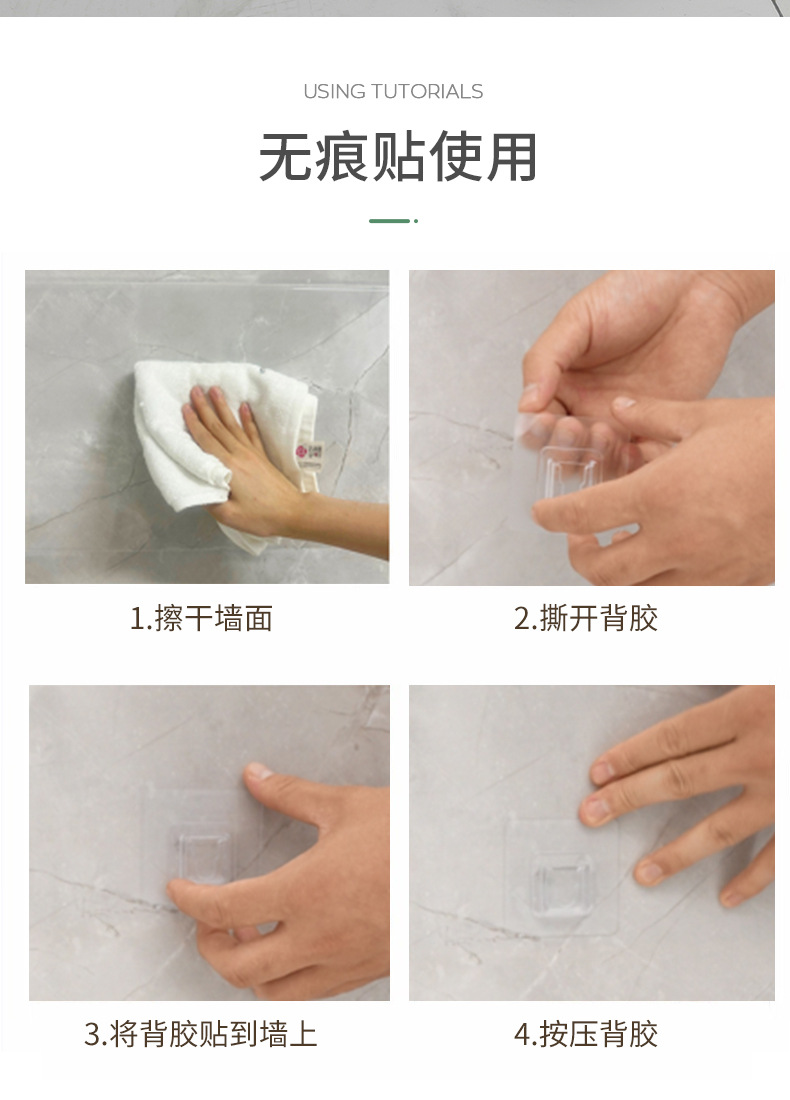 USING TUTORIALS

无痕贴使用

1.擦干墙面

2.撕开背胶

3.将背胶贴到墙上

4.按压背胶