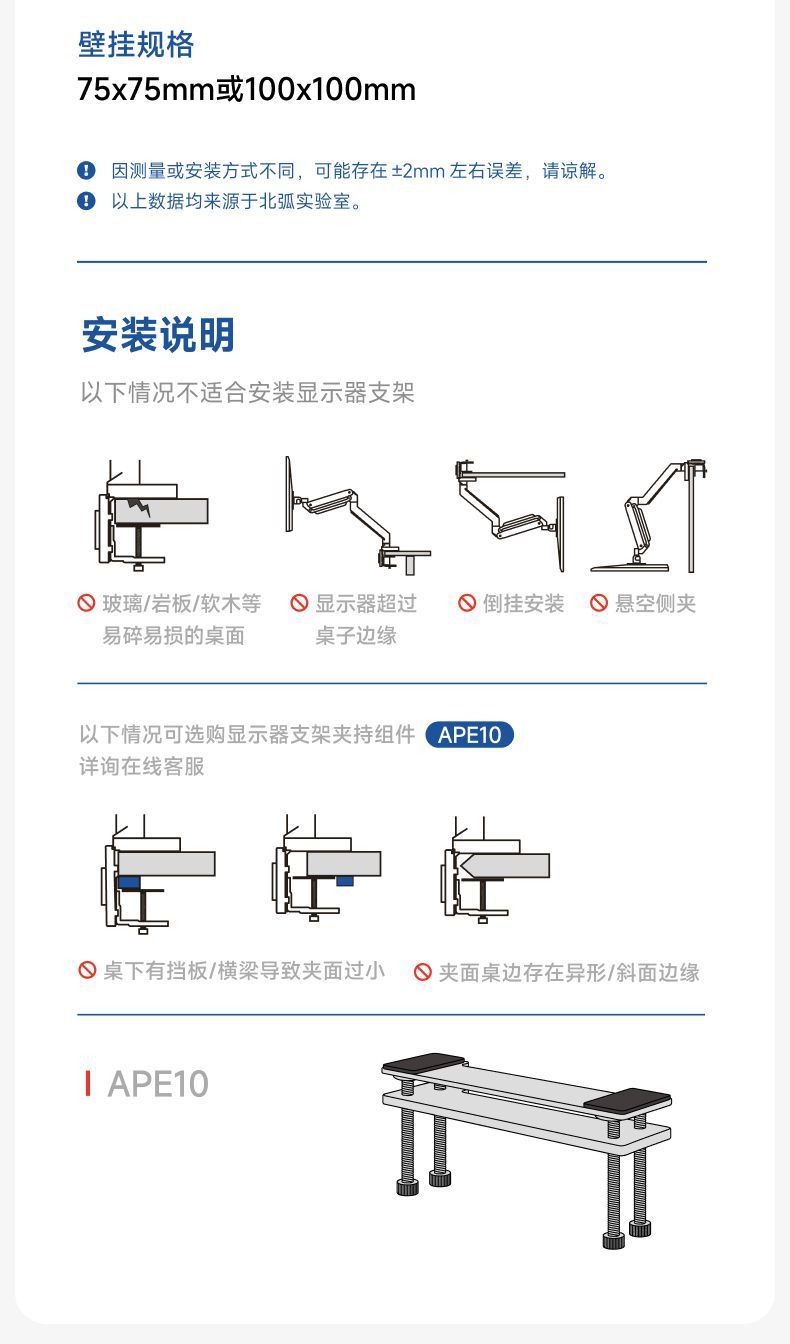 壁挂规格
75x75mm或100x100mm

因测量或安装方式不同，可能存在 ±2mm 左右误差，请谅解。
以上数据均来源于北弧实验室。

安装说明
以下情况不适合安装显示器支架

玻璃/岩板/软木等易碎易损的桌面
显示器超过桌子边缘
倒挂安装
悬空侧夹

以下情况可选购显示器支架夹持组件 APE10
详询在线客服

桌下有挡板/横梁导致夹面过小
夹面桌边存在异形/斜面边缘

APE10