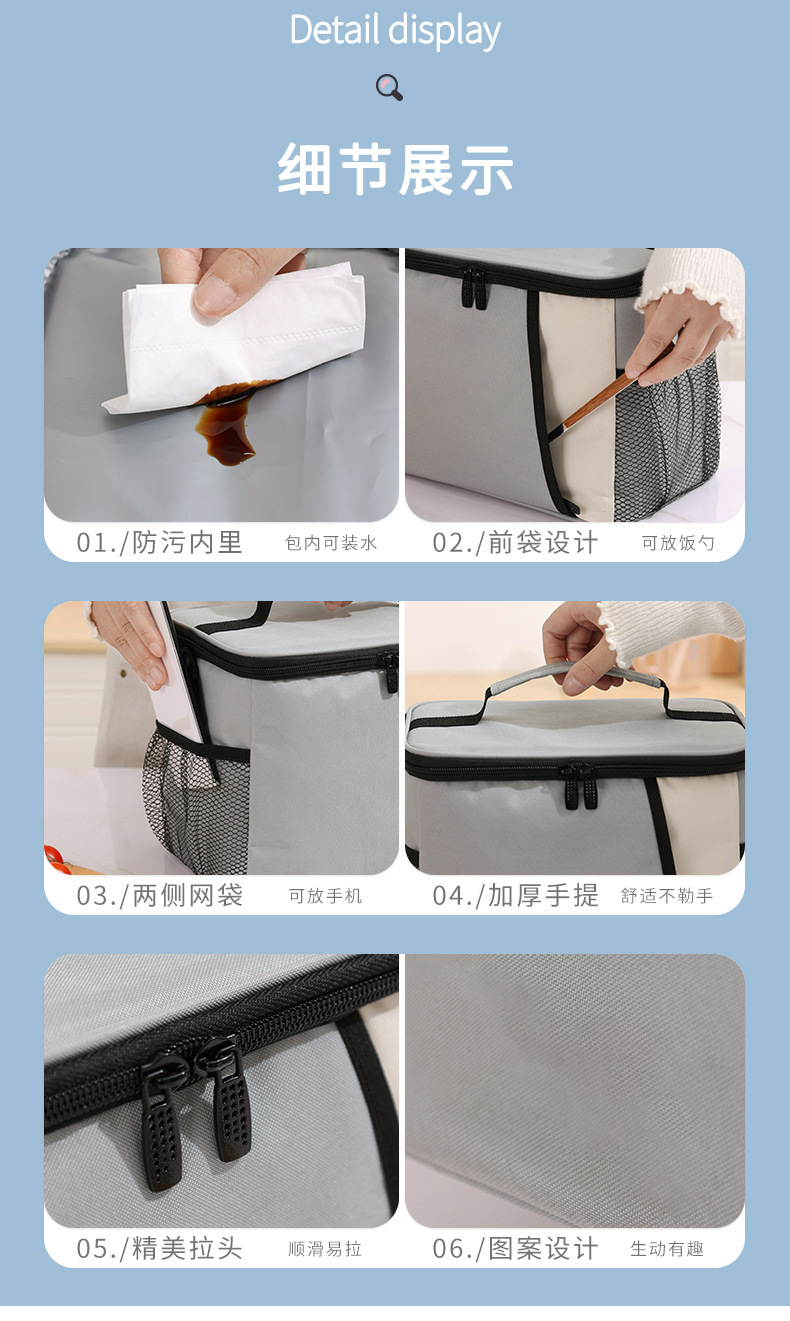 Detail display

细节展示

01./防污内里 包内可装水

02./前袋设计 可放饭勺

03./两侧网袋 可放手机

04./加厚手提 舒适不勒手

05./精美拉头 顺滑易拉

06./图案设计 生动有趣