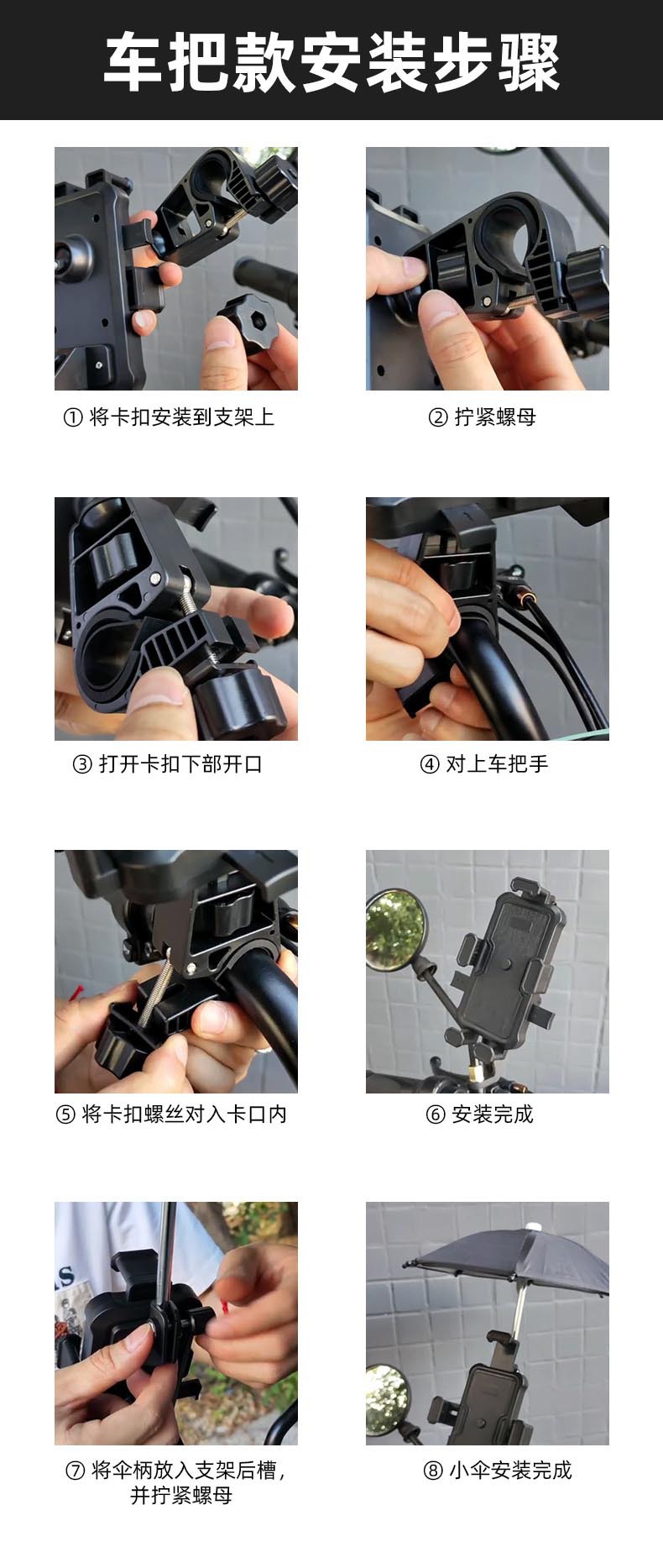 车把款安装步骤

① 将卡扣安装到支架上

② 拧紧螺母

③ 打开卡扣下部开口

④ 对上车把手

⑤ 将卡扣螺丝对入卡口内

⑥ 安装完成

⑦ 将伞柄放入支架后槽，并拧紧螺母

⑧ 小伞安装完成