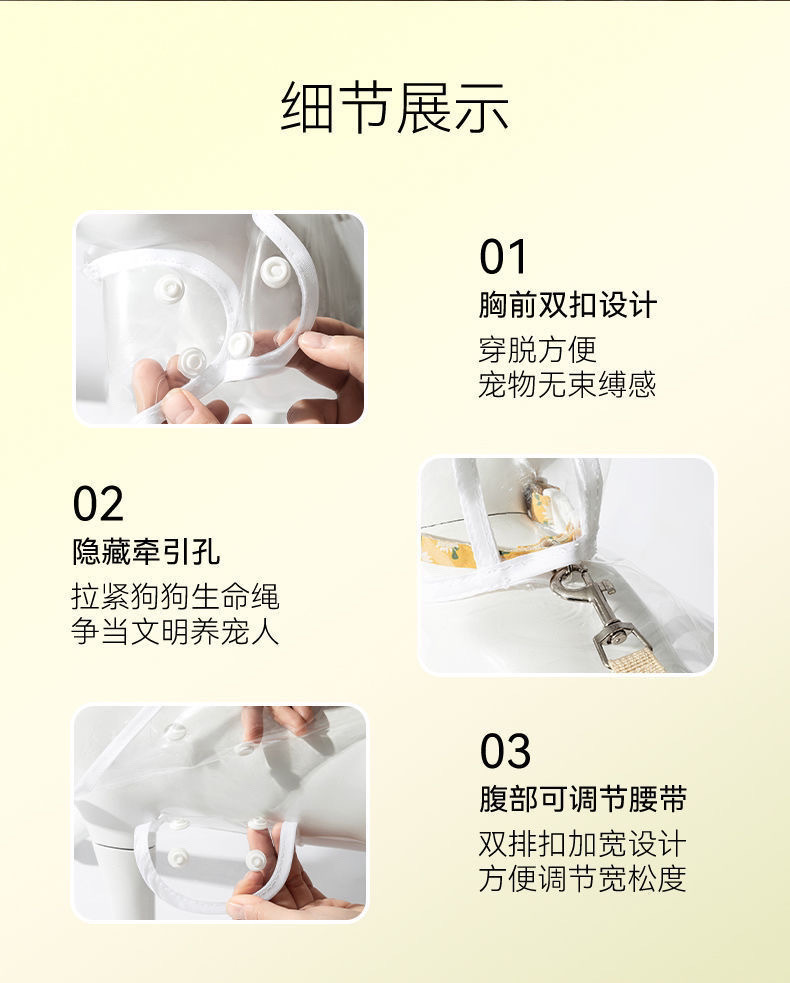 细节展示

01
胸前双扣设计
穿脱方便
宠物无束缚感

02
隐藏牵引孔
拉紧狗狗生命绳
争当文明养宠人

03
腹部可调节腰带
双排扣加宽设计
方便调节宽松度