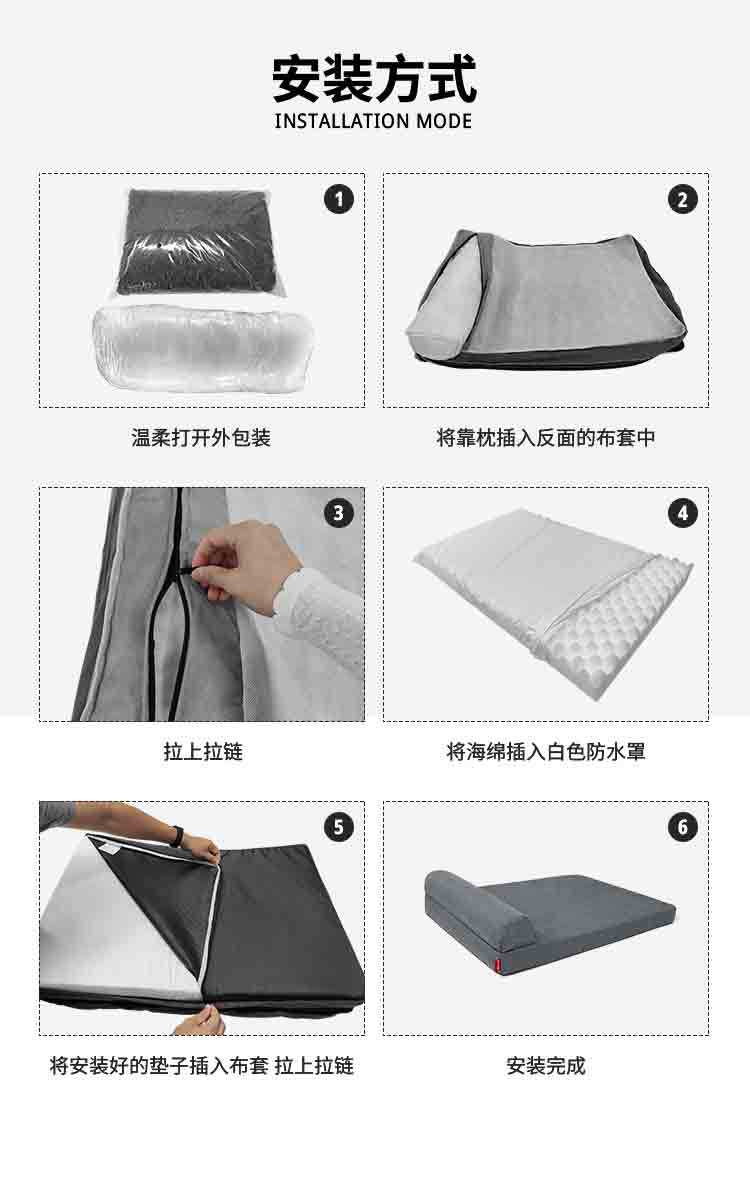 安装方式
INSTALLATION MODE

1
温柔打开外包装

2
将靠枕插入反面的布套中

3
拉上拉链

4
将海绵插入白色防水罩

5
将安装好的垫子插入布套 拉上拉链

6
安装完成