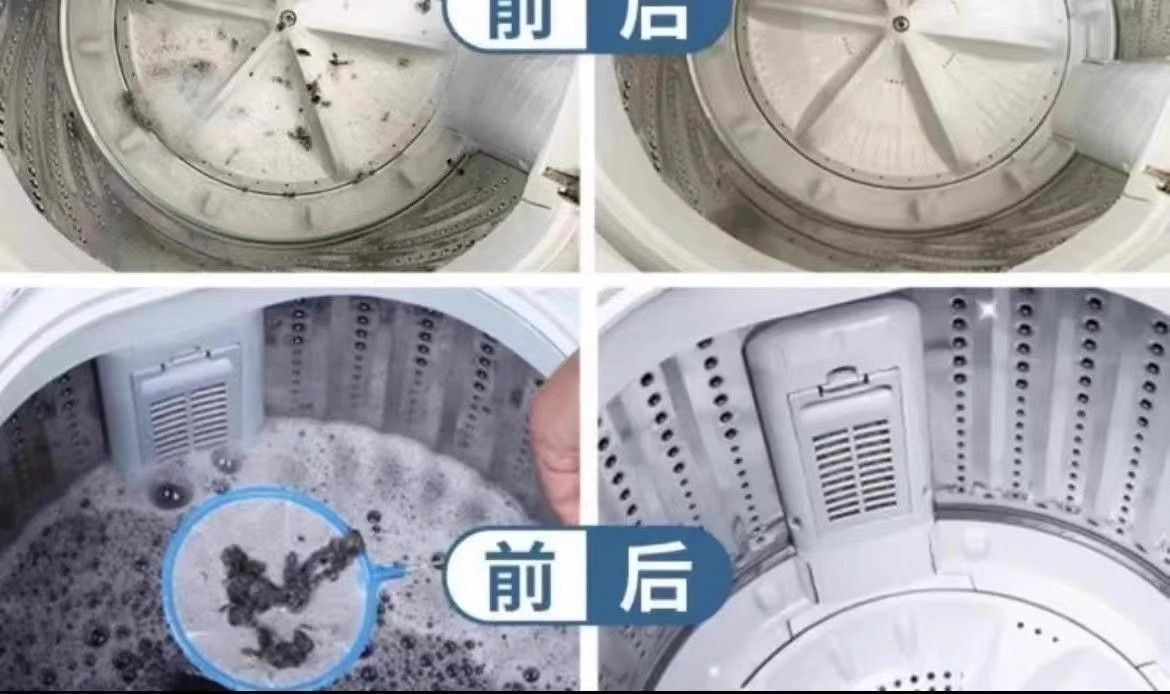 前 后

前 后