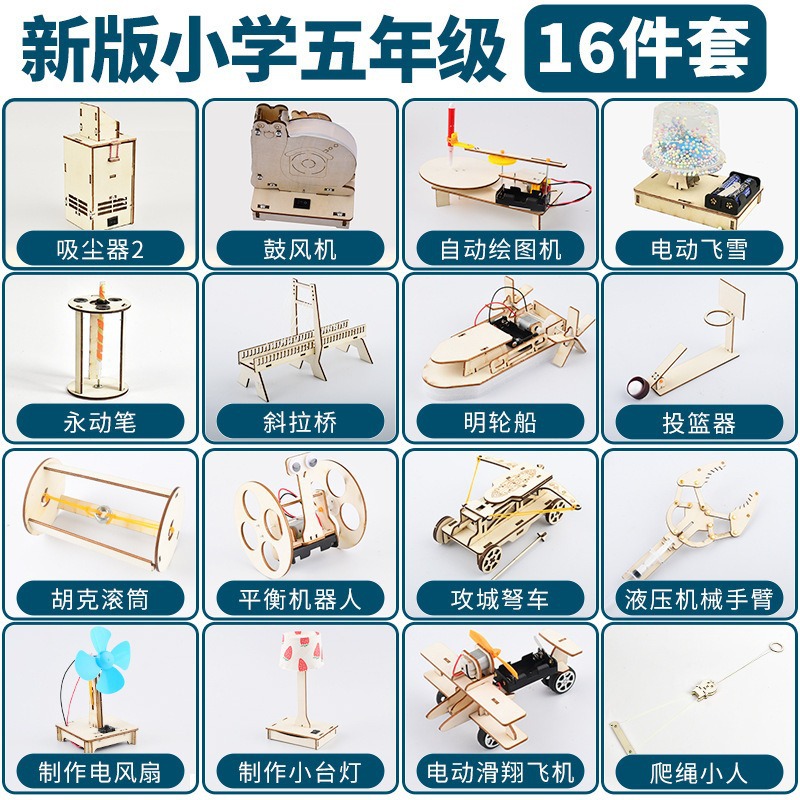 新版小学五年级 16件套

吸尘器2

鼓风机

自动绘图机

电动飞雪

永动笔

斜拉桥

明轮船

投篮器

胡克滚筒

平衡机器人

攻城弩车

液压机械手臂

制作电风扇

制作小台灯

电动滑翔飞机

爬绳小人