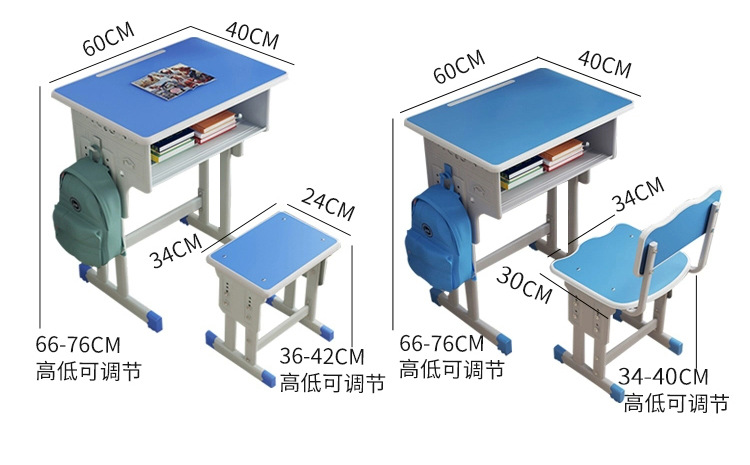 60CM
40CM

24CM
34CM

66-76CM
高低可调节

36-42CM
高低可调节

60CM
40CM

34CM
30CM

66-76CM
高低可调节

34-40CM
高低可调节