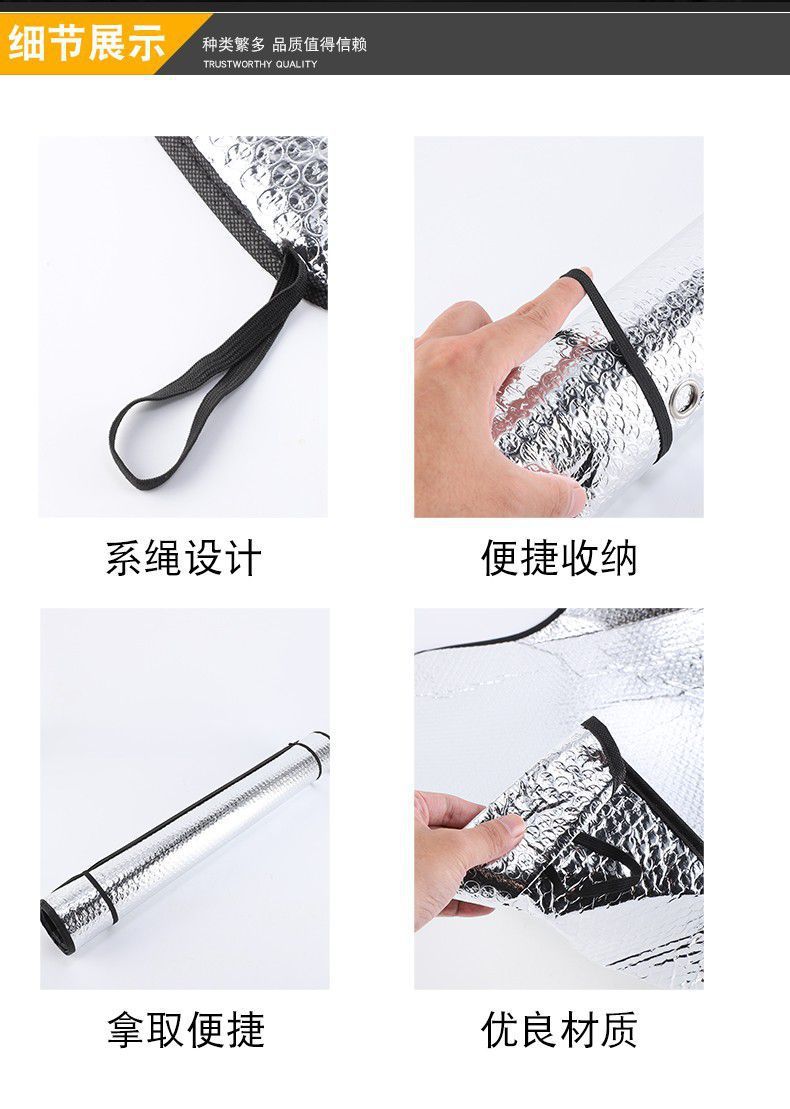 细节展示

种类繁多 品质值得信赖
TRUSTWORTHY QUALITY

系绳设计

便捷收纳

拿取便捷

优良材质