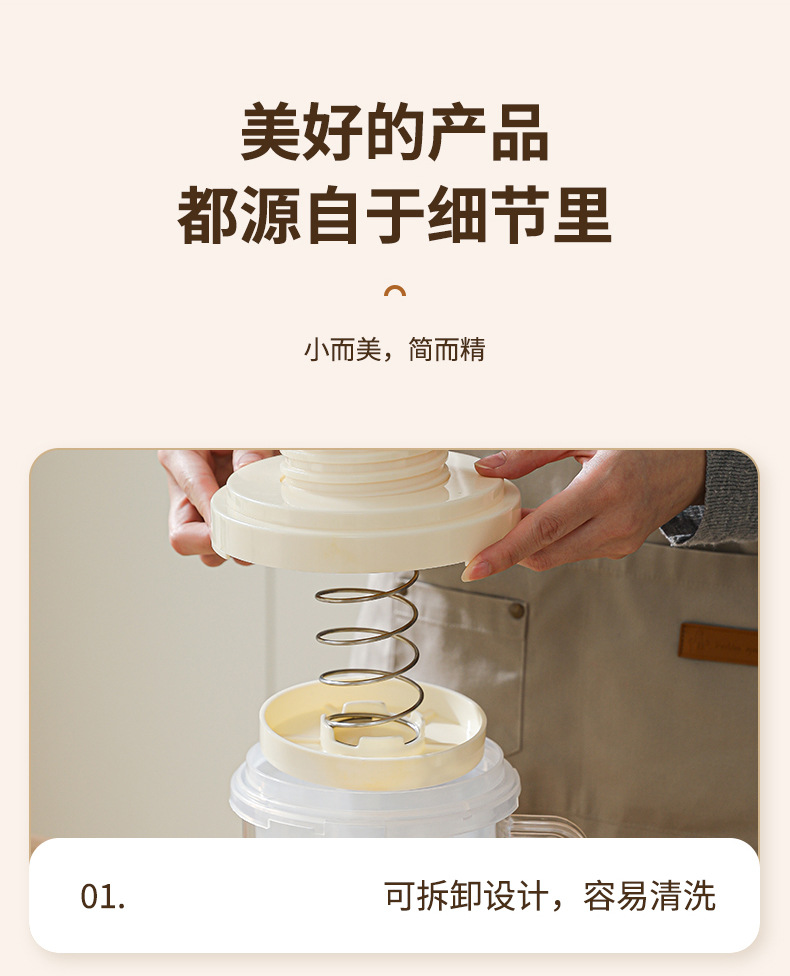 美好的产品
都源自于细节里

小而美，简而精

01.

可拆卸设计，容易清洗