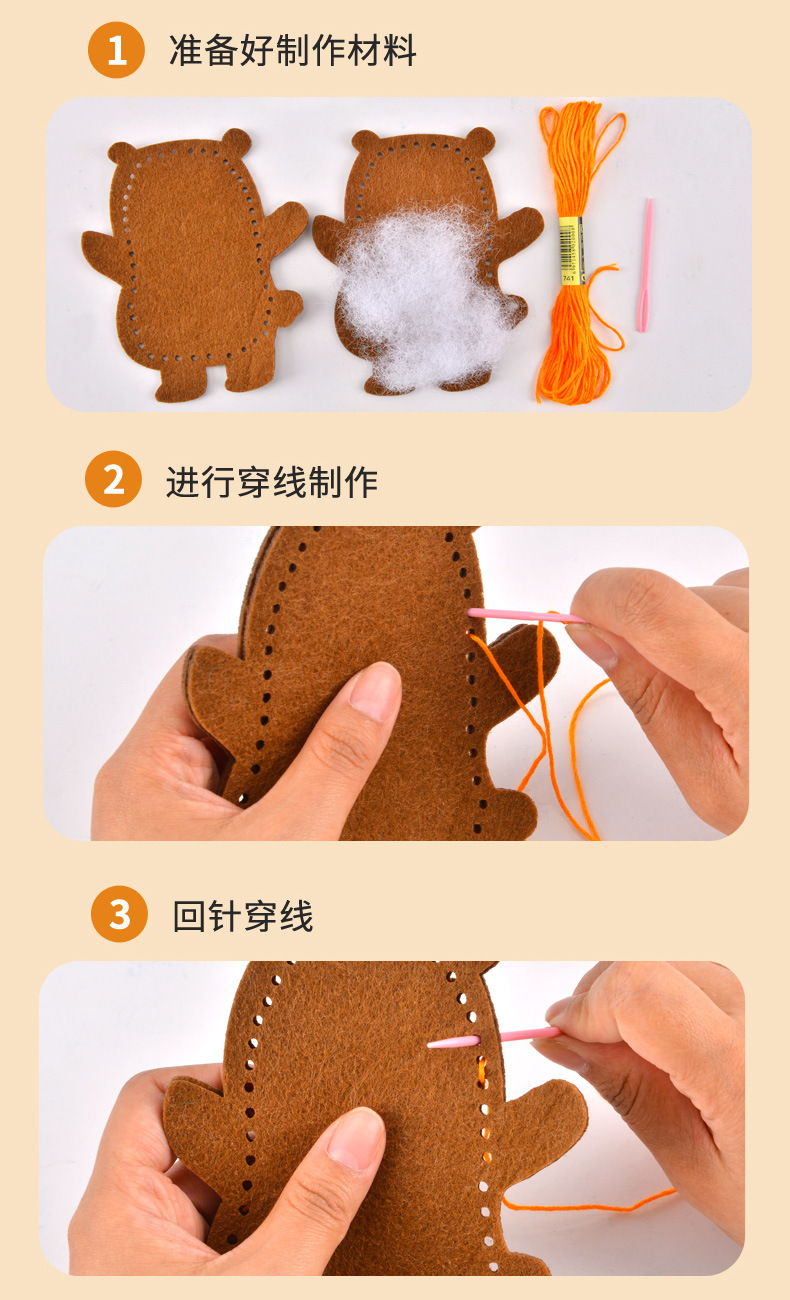 1 准备好制作材料

741

2 进行穿线制作

3 回针穿线