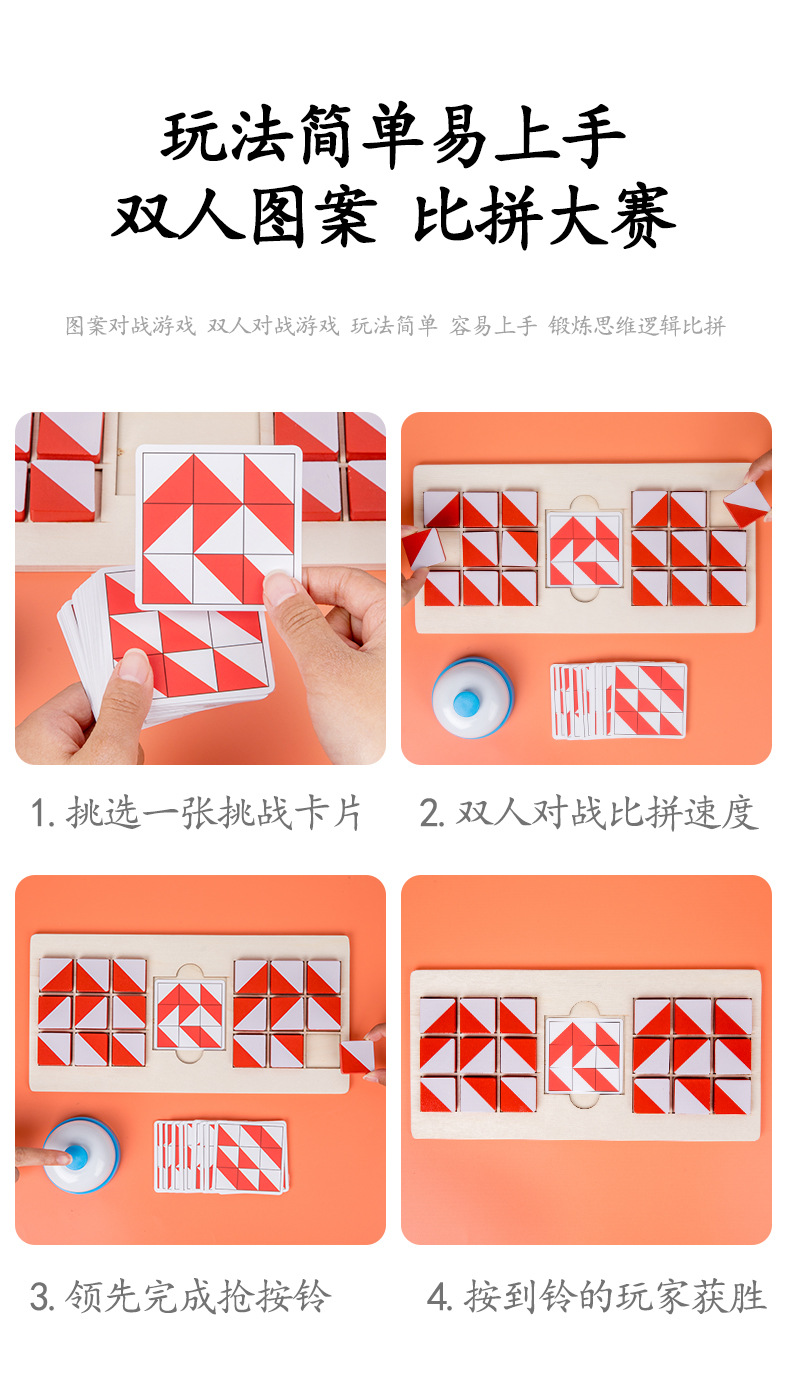 玩法简单易上手
双人图案 比拼大赛

图案对战游戏 双人对战游戏 玩法简单 容易上手 锻炼思维逻辑比拼

1. 挑选一张挑战卡片

2. 双人对战比拼速度

3. 领先完成抢按铃

4. 按到铃的玩家获胜